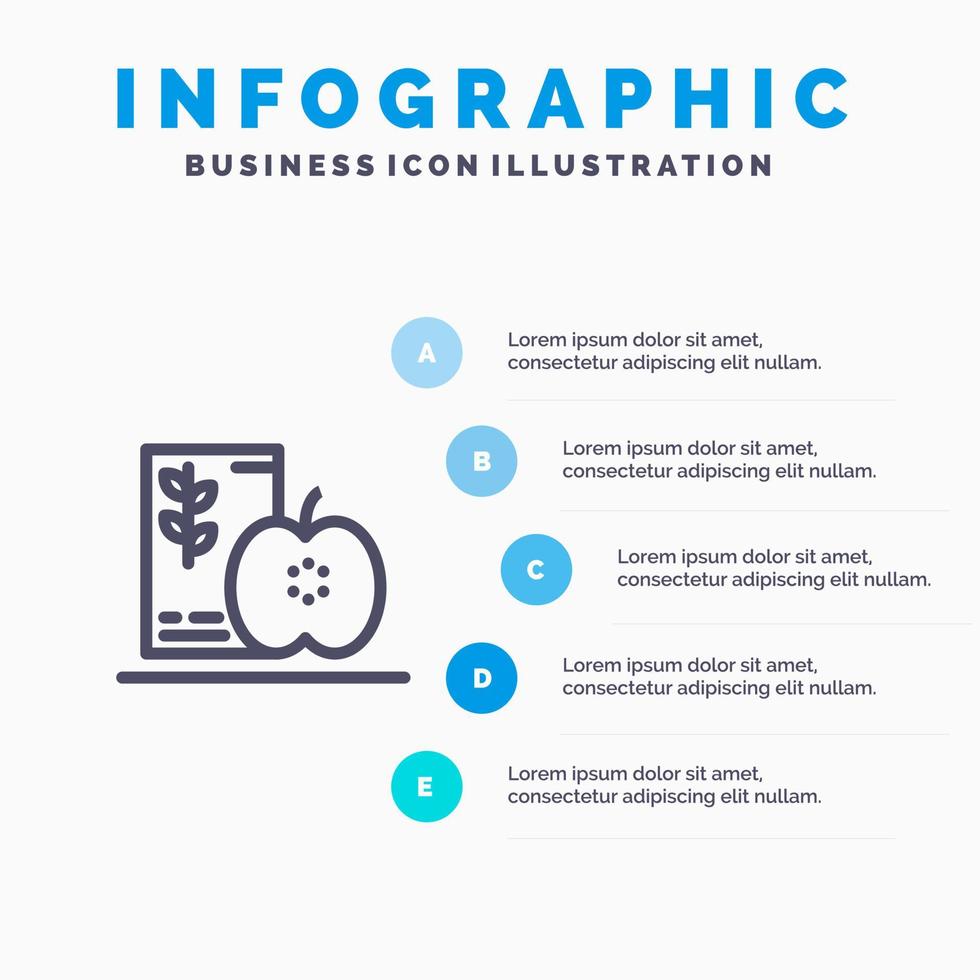 INFOGRAPHIC
BUSINESS ICON ILLUSTRATION

A
Lorem ipsum dolor sit amet, consectetur adipiscing elit nullam.

B
Lorem ipsum dolor sit amet, consectetur adipiscing elit nullam.

C
Lorem ipsum dolor sit amet, consectetur adipiscing elit nullam.

D
Lorem ipsum dolor sit amet, consectetur adipiscing elit nullam.

E
Lorem ipsum dolor sit amet, consectetur adipiscing elit nullam.