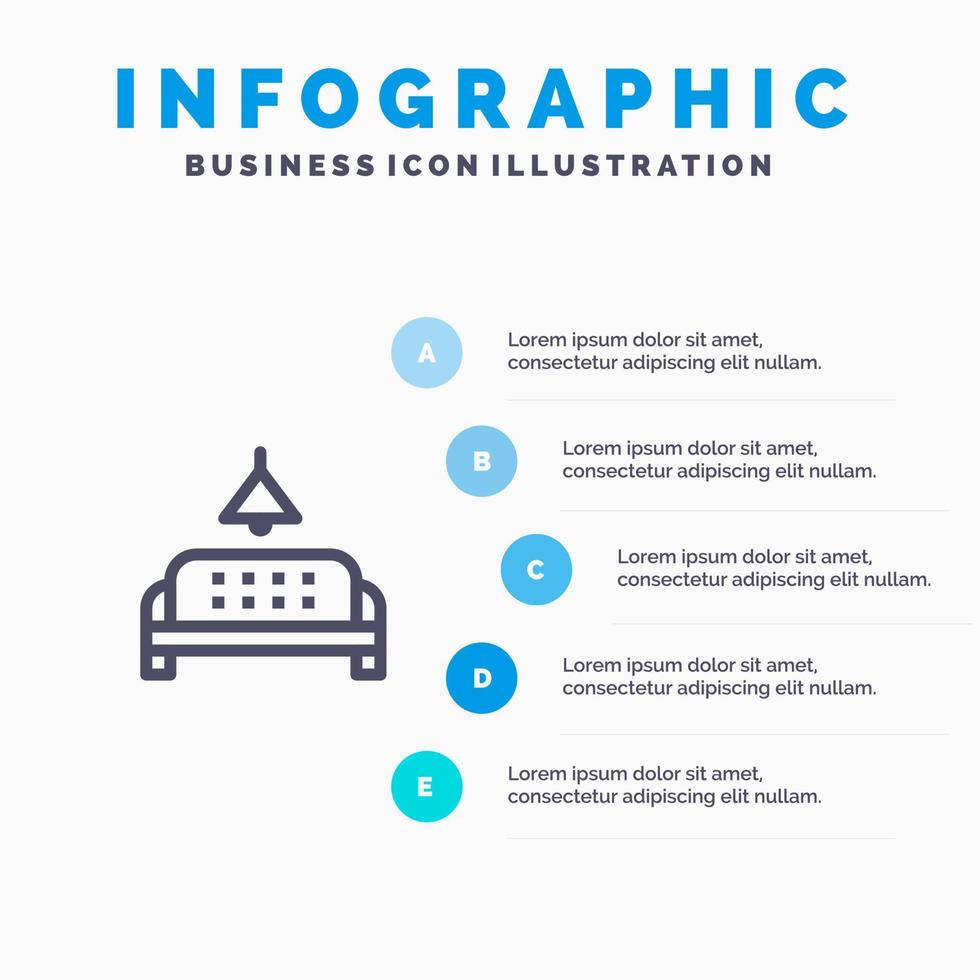 INFOGRAPHIC
BUSINESS ICON ILLUSTRATION

A
Lorem ipsum dolor sit amet, consectetur adipiscing elit nullam.

B
Lorem ipsum dolor sit amet, consectetur adipiscing elit nullam.

C
Lorem ipsum dolor sit amet, consectetur adipiscing elit nullam.

D
Lorem ipsum dolor sit amet, consectetur adipiscing elit nullam.

E
Lorem ipsum dolor sit amet, consectetur adipiscing elit nullam.