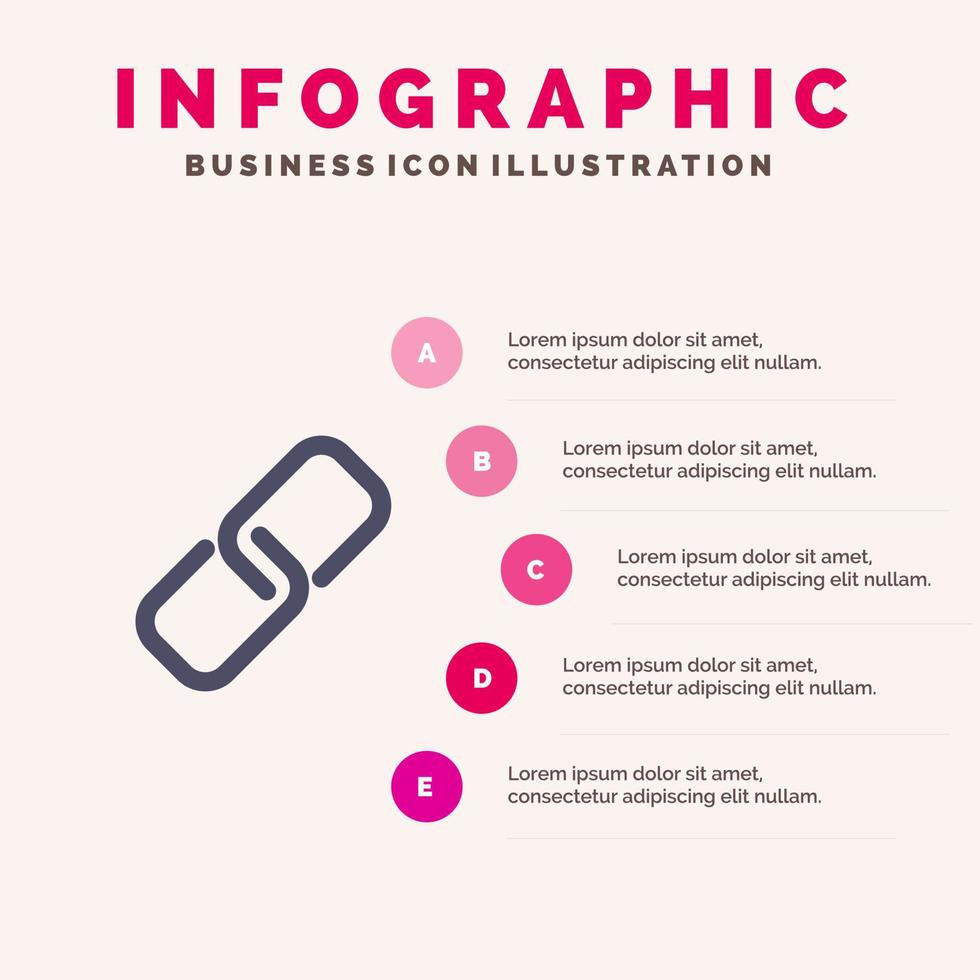 INFOGRAPHIC
BUSINESS ICON ILLUSTRATION

A
Lorem ipsum dolor sit amet, consectetur adipiscing elit nullam.

B
Lorem ipsum dolor sit amet, consectetur adipiscing elit nullam.

C
Lorem ipsum dolor sit amet, consectetur adipiscing elit nullam.

D
Lorem ipsum dolor sit amet, consectetur adipiscing elit nullam.

E
Lorem ipsum dolor sit amet, consectetur adipiscing elit nullam.