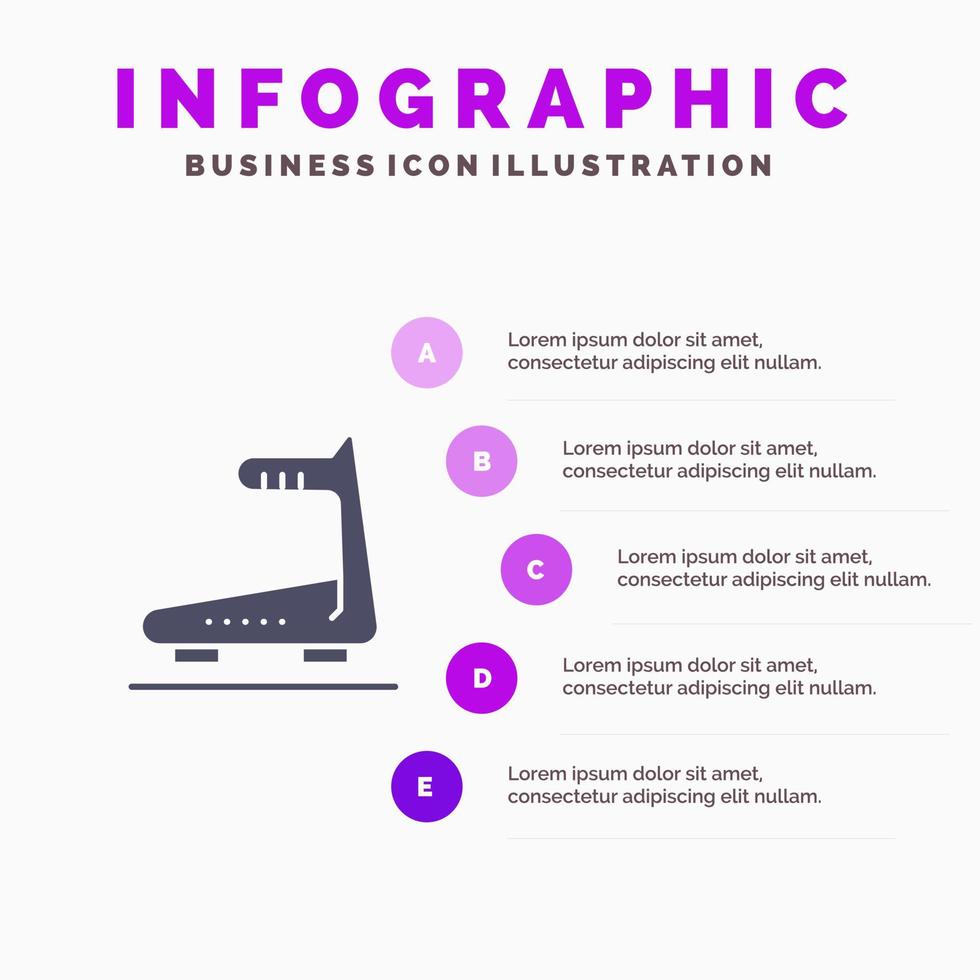 INFOGRAPHIC
BUSINESS ICON ILLUSTRATION

A
Lorem ipsum dolor sit amet, consectetur adipiscing elit nullam.

B
Lorem ipsum dolor sit amet, consectetur adipiscing elit nullam.

C
Lorem ipsum dolor sit amet, consectetur adipiscing elit nullam.

D
Lorem ipsum dolor sit amet, consectetur adipiscing elit nullam.

E
Lorem ipsum dolor sit amet, consectetur adipiscing elit nullam.