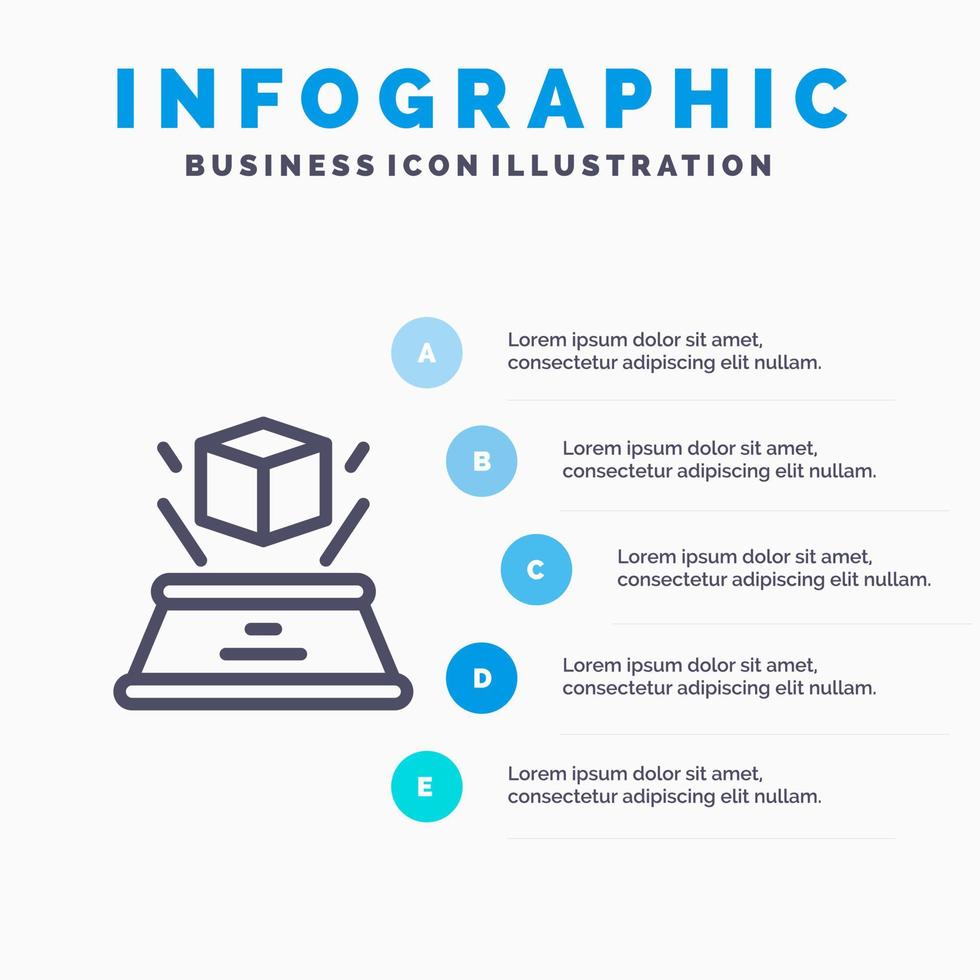 INFOGRAPHIC
BUSINESS ICON ILLUSTRATION

A
Lorem ipsum dolor sit amet, consectetur adipiscing elit nullam.

B
Lorem ipsum dolor sit amet, consectetur adipiscing elit nullam.

C
Lorem ipsum dolor sit amet, consectetur adipiscing elit nullam.

D
Lorem ipsum dolor sit amet, consectetur adipiscing elit nullam.

E
Lorem ipsum dolor sit amet, consectetur adipiscing elit nullam.