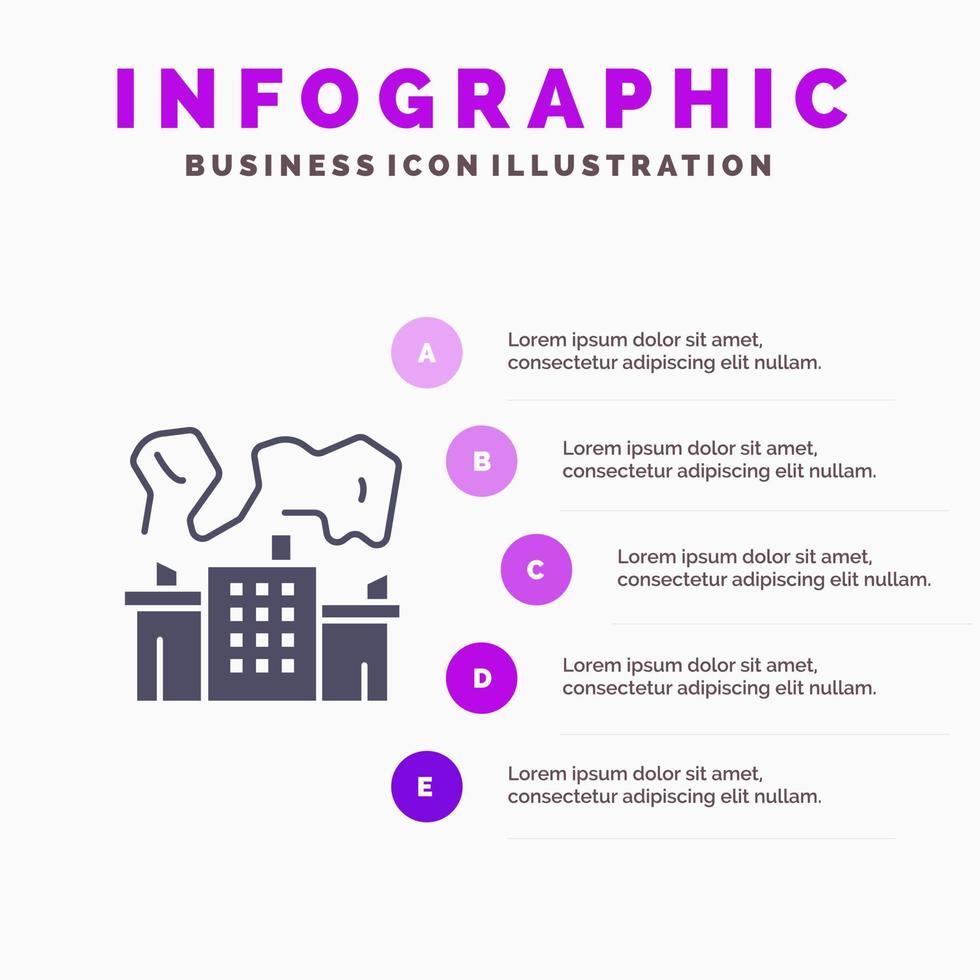 INFOGRAPHIC
BUSINESS ICON ILLUSTRATION

A
Lorem ipsum dolor sit amet, consectetur adipiscing elit nullam.

B
Lorem ipsum dolor sit amet, consectetur adipiscing elit nullam.

C
Lorem ipsum dolor sit amet, consectetur adipiscing elit nullam.

D
Lorem ipsum dolor sit amet, consectetur adipiscing elit nullam.

E
Lorem ipsum dolor sit amet, consectetur adipiscing elit nullam.