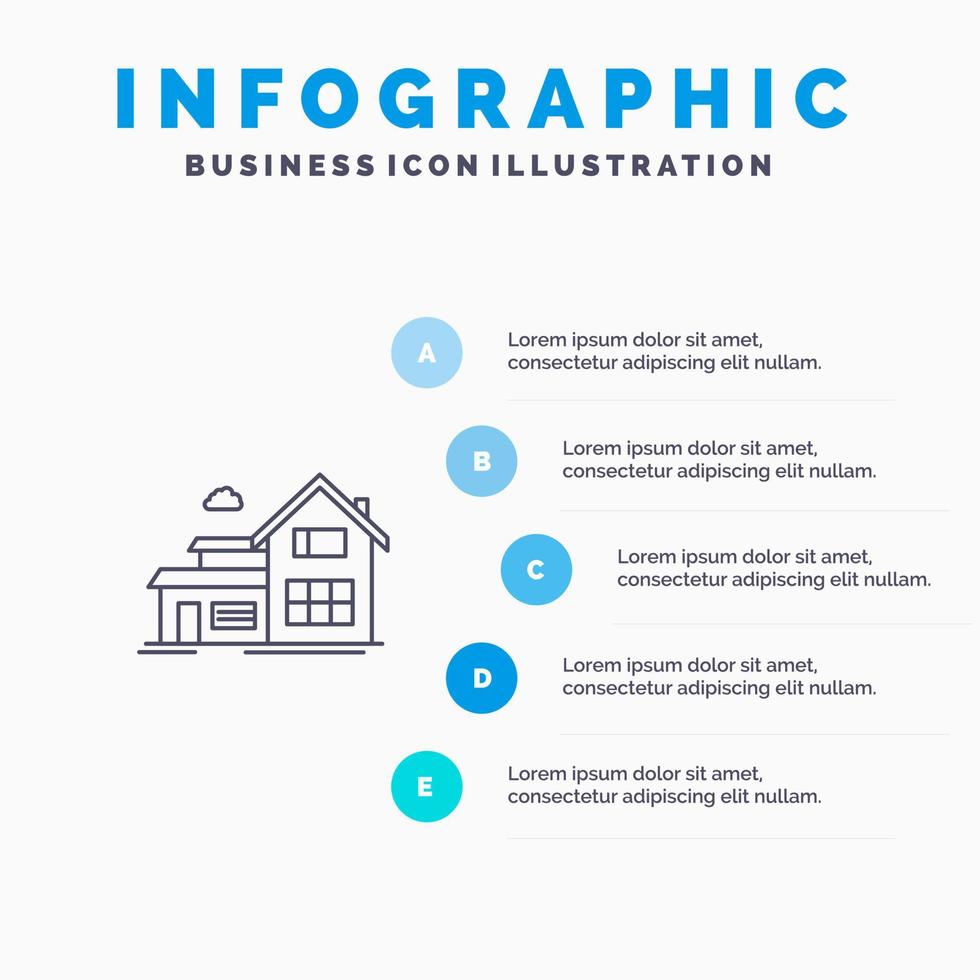 INFOGRAPHIC
BUSINESS ICON ILLUSTRATION

A
Lorem ipsum dolor sit amet, consectetur adipiscing elit nullam.

B
Lorem ipsum dolor sit amet, consectetur adipiscing elit nullam.

C
Lorem ipsum dolor sit amet, consectetur adipiscing elit nullam.

D
Lorem ipsum dolor sit amet, consectetur adipiscing elit nullam.

E
Lorem ipsum dolor sit amet, consectetur adipiscing elit nullam.