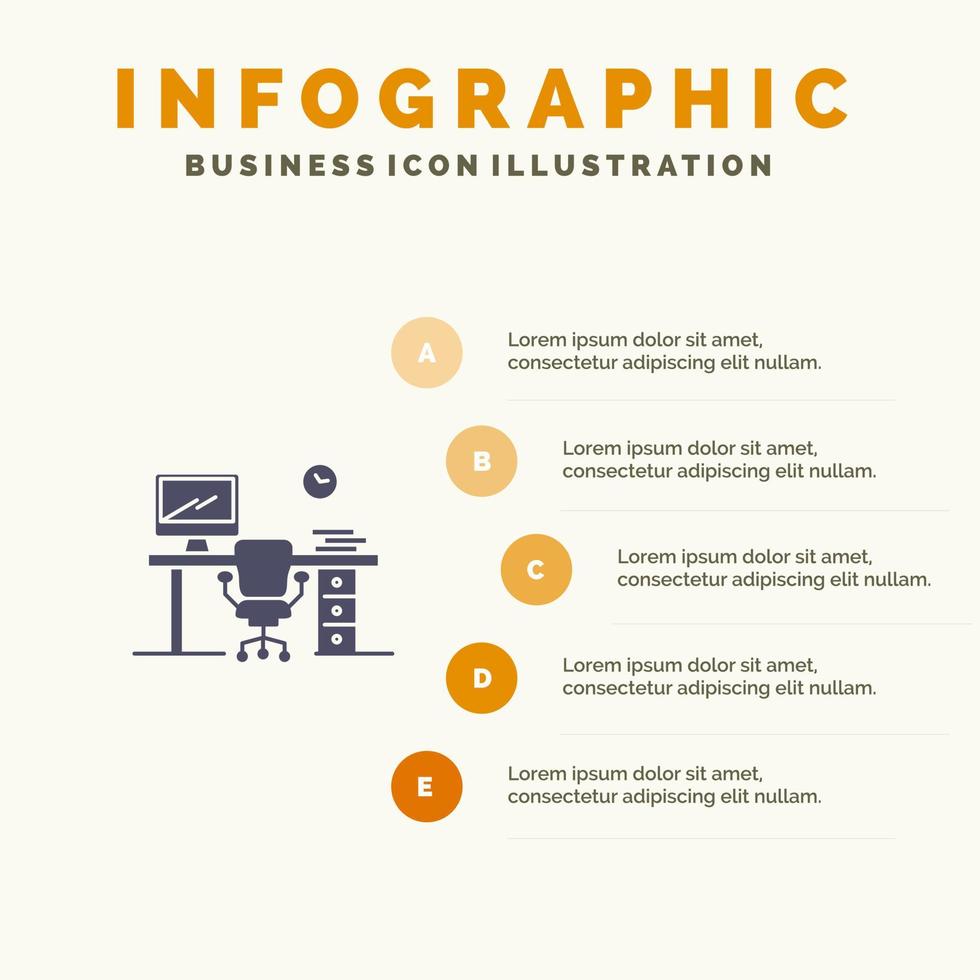 INFOGRAPHIC
BUSINESS ICON ILLUSTRATION

A
Lorem ipsum dolor sit amet, consectetur adipiscing elit nullam.

B
Lorem ipsum dolor sit amet, consectetur adipiscing elit nullam.

C
Lorem ipsum dolor sit amet, consectetur adipiscing elit nullam.

D
Lorem ipsum dolor sit amet, consectetur adipiscing elit nullam.

E
Lorem ipsum dolor sit amet, consectetur adipiscing elit nullam.