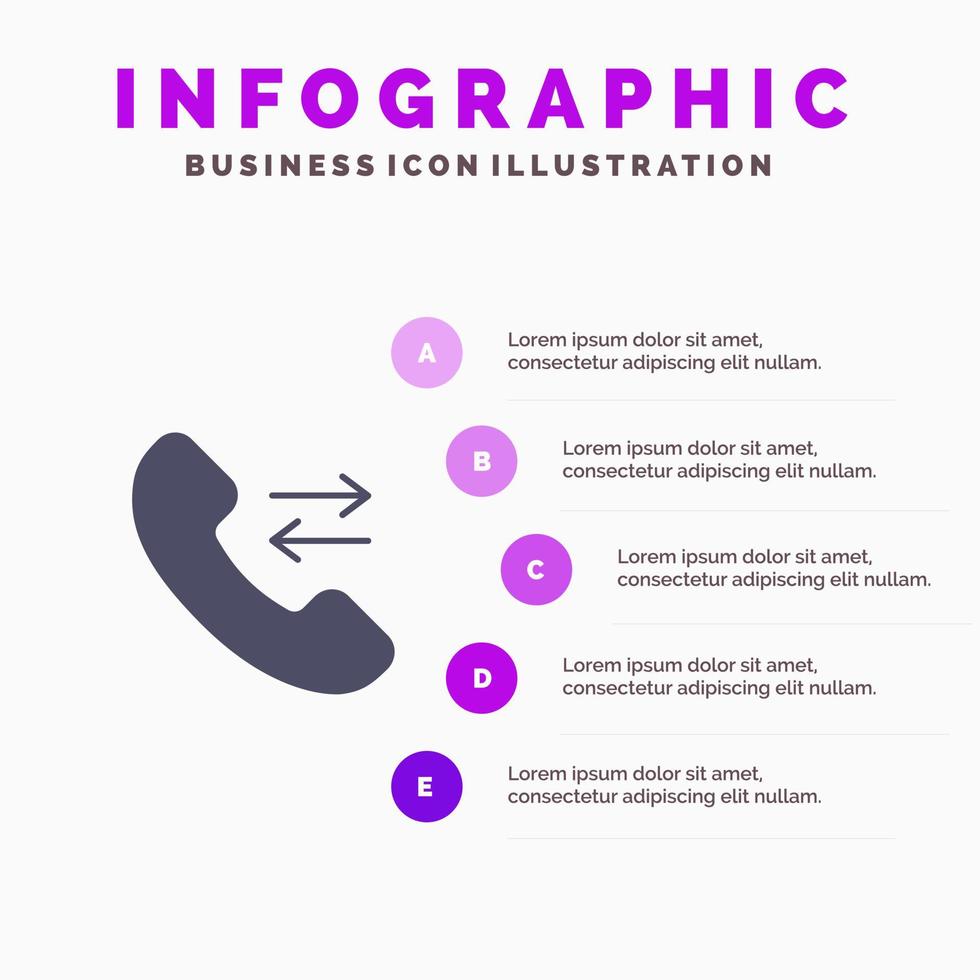 INFOGRAPHIC
BUSINESS ICON ILLUSTRATION

A
Lorem ipsum dolor sit amet, consectetur adipiscing elit nullam.

B
Lorem ipsum dolor sit amet, consectetur adipiscing elit nullam.

C
Lorem ipsum dolor sit amet, consectetur adipiscing elit nullam.

D
Lorem ipsum dolor sit amet, consectetur adipiscing elit nullam.

E
Lorem ipsum dolor sit amet, consectetur adipiscing elit nullam.