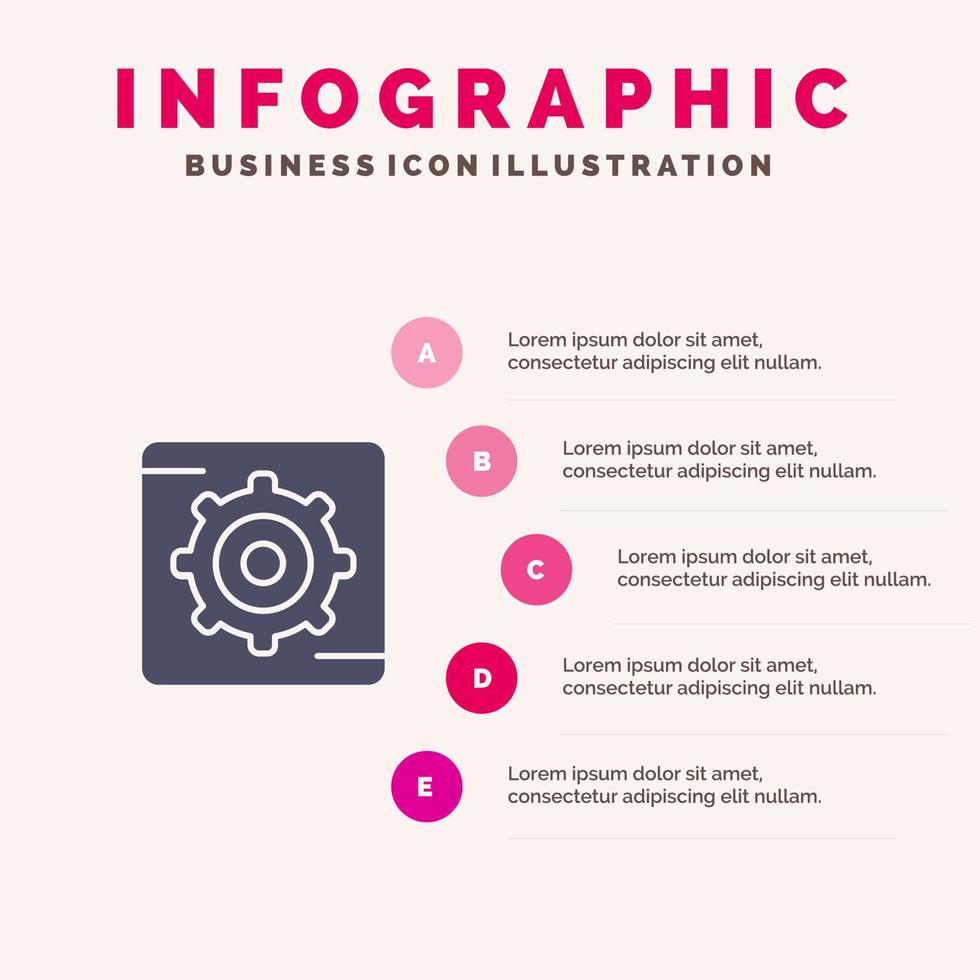 INFOGRAPHIC
BUSINESS ICON ILLUSTRATION

A
Lorem ipsum dolor sit amet, consectetur adipiscing elit nullam.

B
Lorem ipsum dolor sit amet, consectetur adipiscing elit nullam.

C
Lorem ipsum dolor sit amet, consectetur adipiscing elit nullam.

D
Lorem ipsum dolor sit amet, consectetur adipiscing elit nullam.

E
Lorem ipsum dolor sit amet, consectetur adipiscing elit nullam.