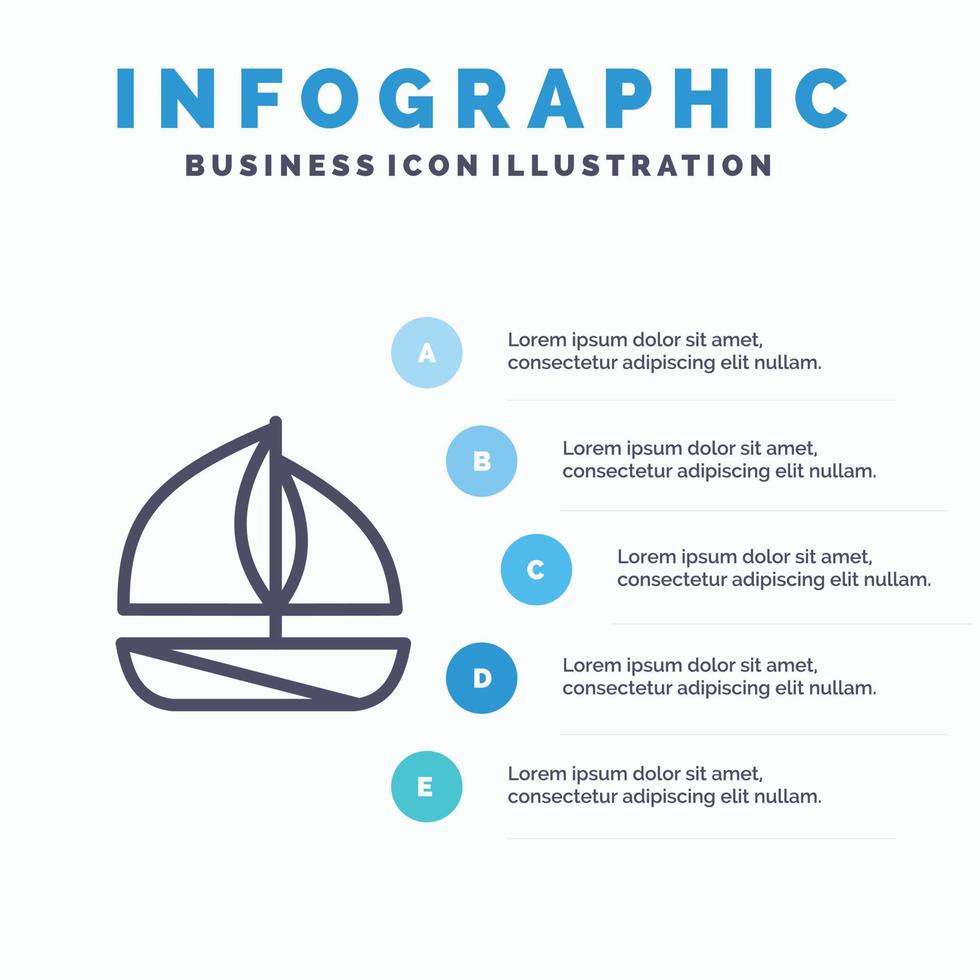 INFOGRAPHIC
BUSINESS ICON ILLUSTRATION

A
Lorem ipsum dolor sit amet, consectetur adipiscing elit nullam.

B
Lorem ipsum dolor sit amet, consectetur adipiscing elit nullam.

C
Lorem ipsum dolor sit amet, consectetur adipiscing elit nullam.

D
Lorem ipsum dolor sit amet, consectetur adipiscing elit nullam.

E
Lorem ipsum dolor sit amet, consectetur adipiscing elit nullam.