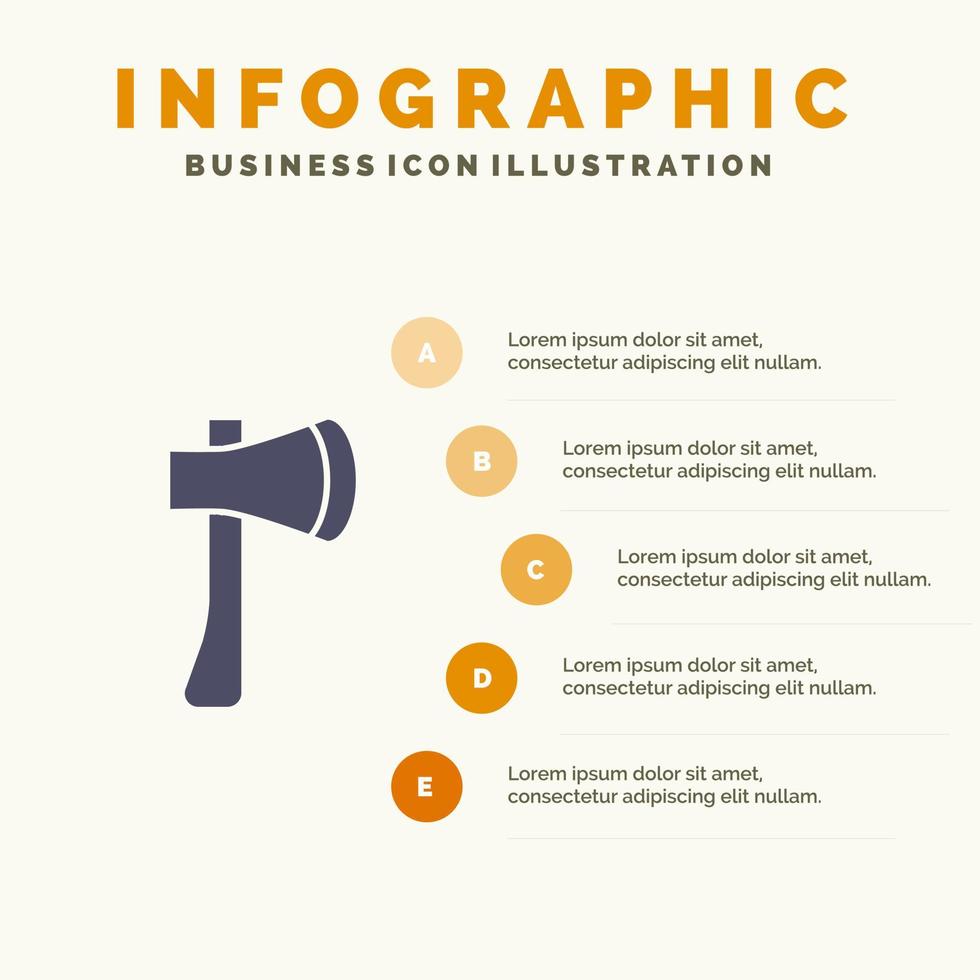 INFOGRAPHIC
BUSINESS ICON ILLUSTRATION

A
Lorem ipsum dolor sit amet, consectetur adipiscing elit nullam.

B
Lorem ipsum dolor sit amet, consectetur adipiscing elit nullam.

C
Lorem ipsum dolor sit amet, consectetur adipiscing elit nullam.

D
Lorem ipsum dolor sit amet, consectetur adipiscing elit nullam.

E
Lorem ipsum dolor sit amet, consectetur adipiscing elit nullam.