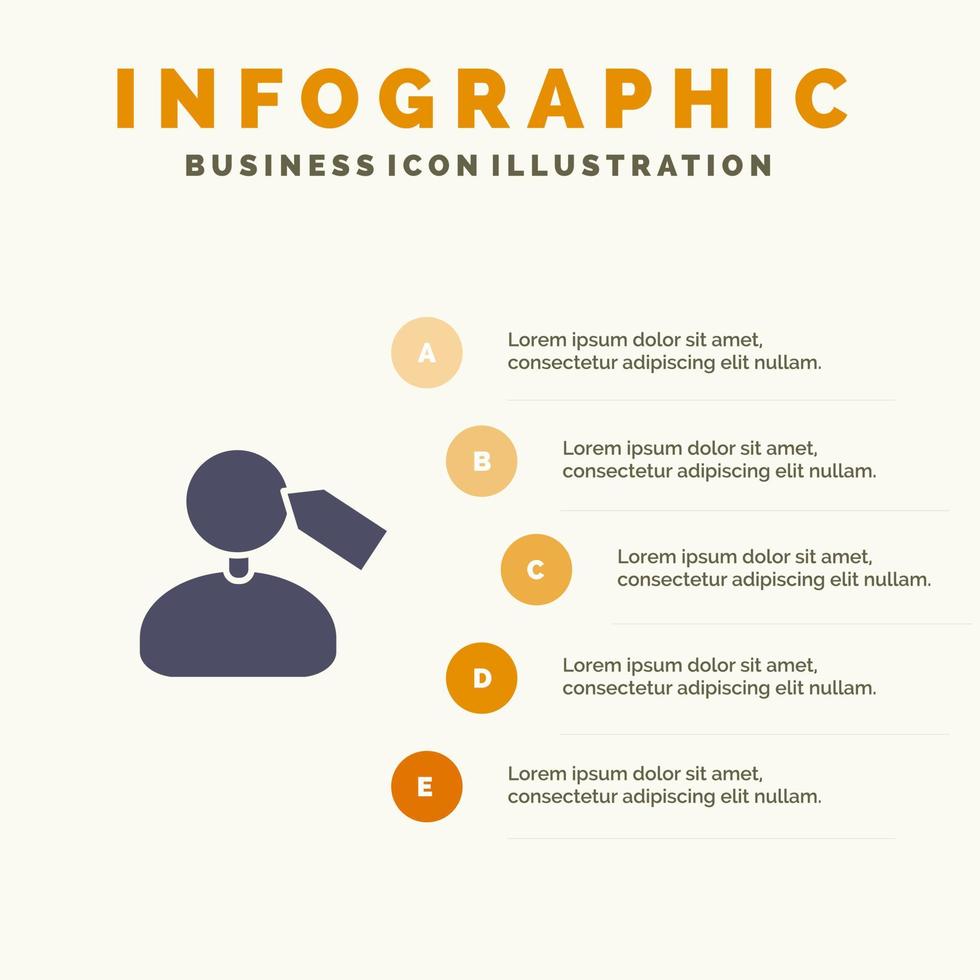 INFOGRAPHIC
BUSINESS ICON ILLUSTRATION

A
Lorem ipsum dolor sit amet, consectetur adipiscing elit nullam.

B
Lorem ipsum dolor sit amet, consectetur adipiscing elit nullam.

C
Lorem ipsum dolor sit amet, consectetur adipiscing elit nullam.

D
Lorem ipsum dolor sit amet, consectetur adipiscing elit nullam.

E
Lorem ipsum dolor sit amet, consectetur adipiscing elit nullam.