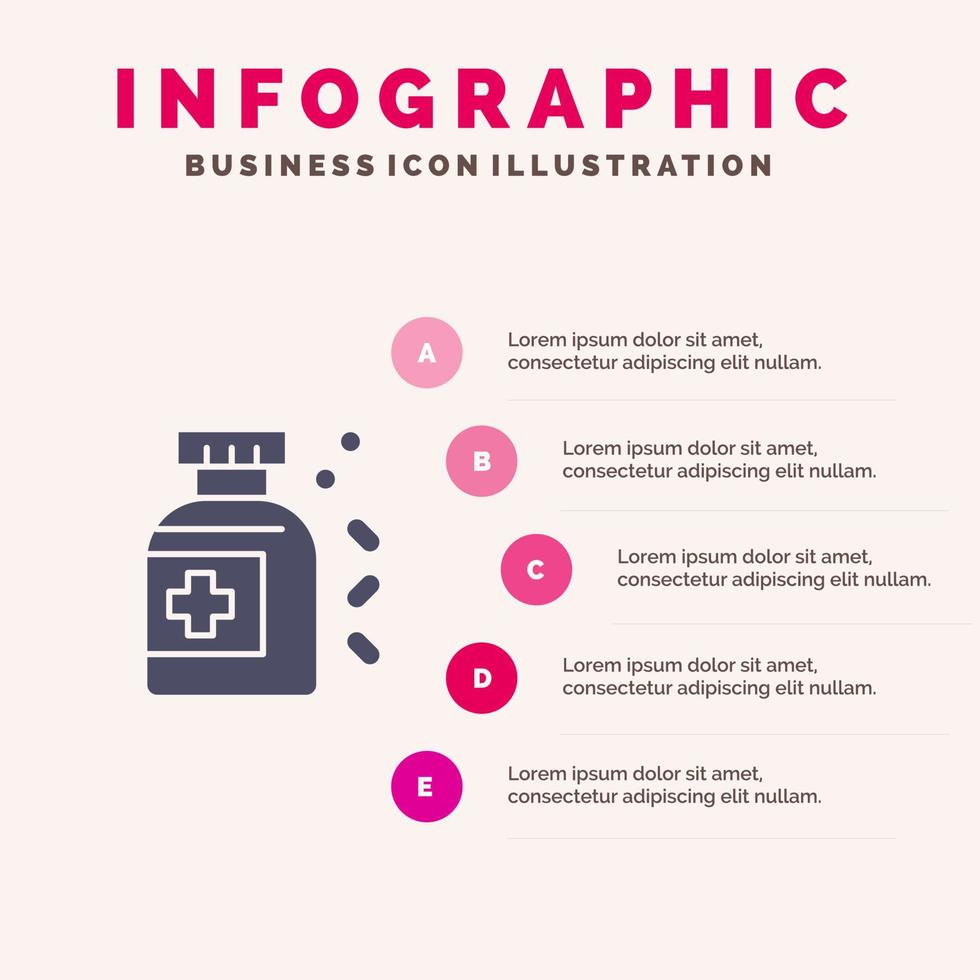 INFOGRAPHIC
BUSINESS ICON ILLUSTRATION

A
Lorem ipsum dolor sit amet, consectetur adipiscing elit nullam.

B
Lorem ipsum dolor sit amet, consectetur adipiscing elit nullam.

C
Lorem ipsum dolor sit amet, consectetur adipiscing elit nullam.

D
Lorem ipsum dolor sit amet, consectetur adipiscing elit nullam.

E
Lorem ipsum dolor sit amet, consectetur adipiscing elit nullam.