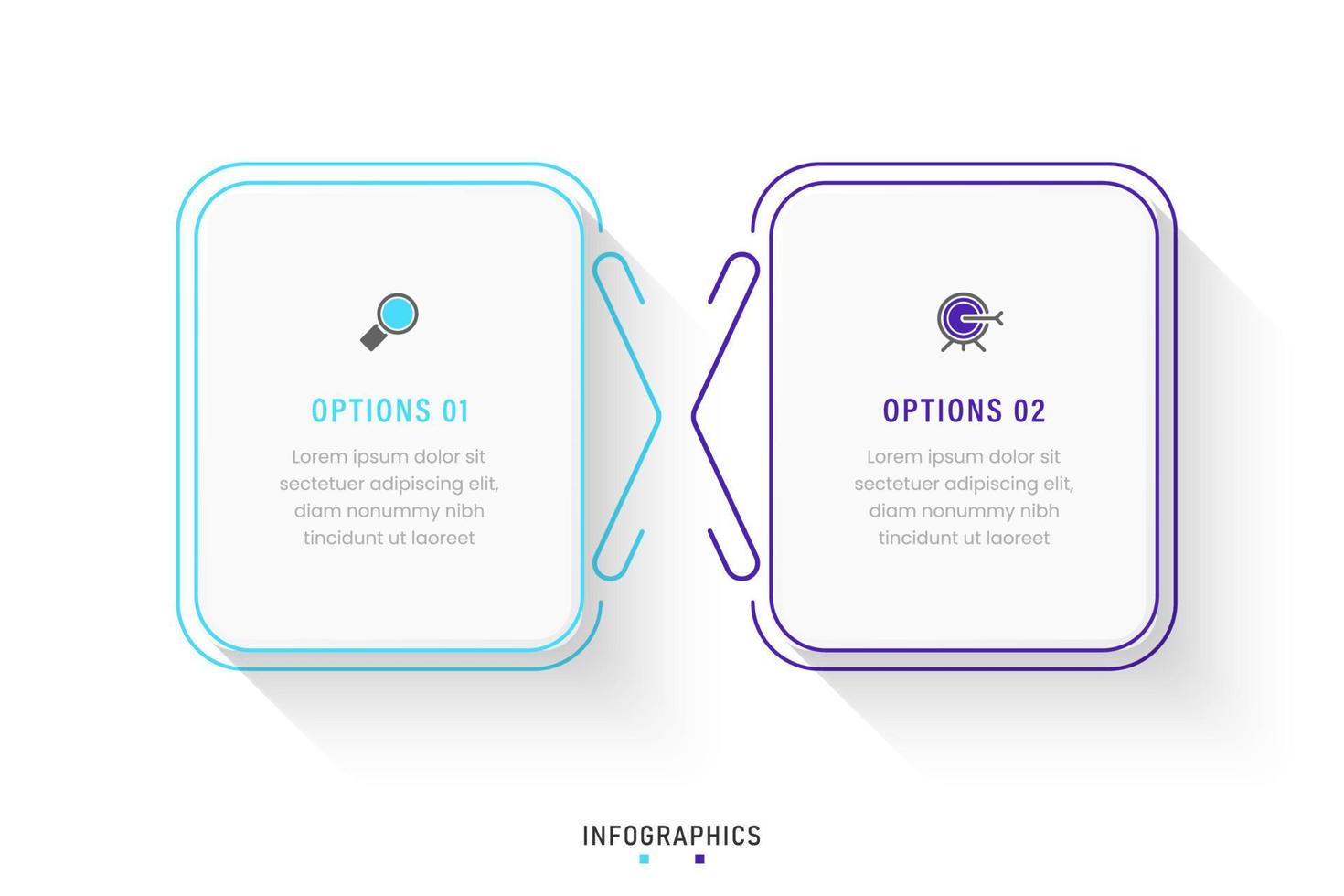 OPTIONS 01

Lorem ipsum dolor sit sectetuer adipiscing elit, diam nonummy nibh tincidunt ut laoreet

OPTIONS 02

Lorem ipsum dolor sit sectetuer adipiscing elit, diam nonummy nibh tincidunt ut laoreet

INFOGRAPHICS