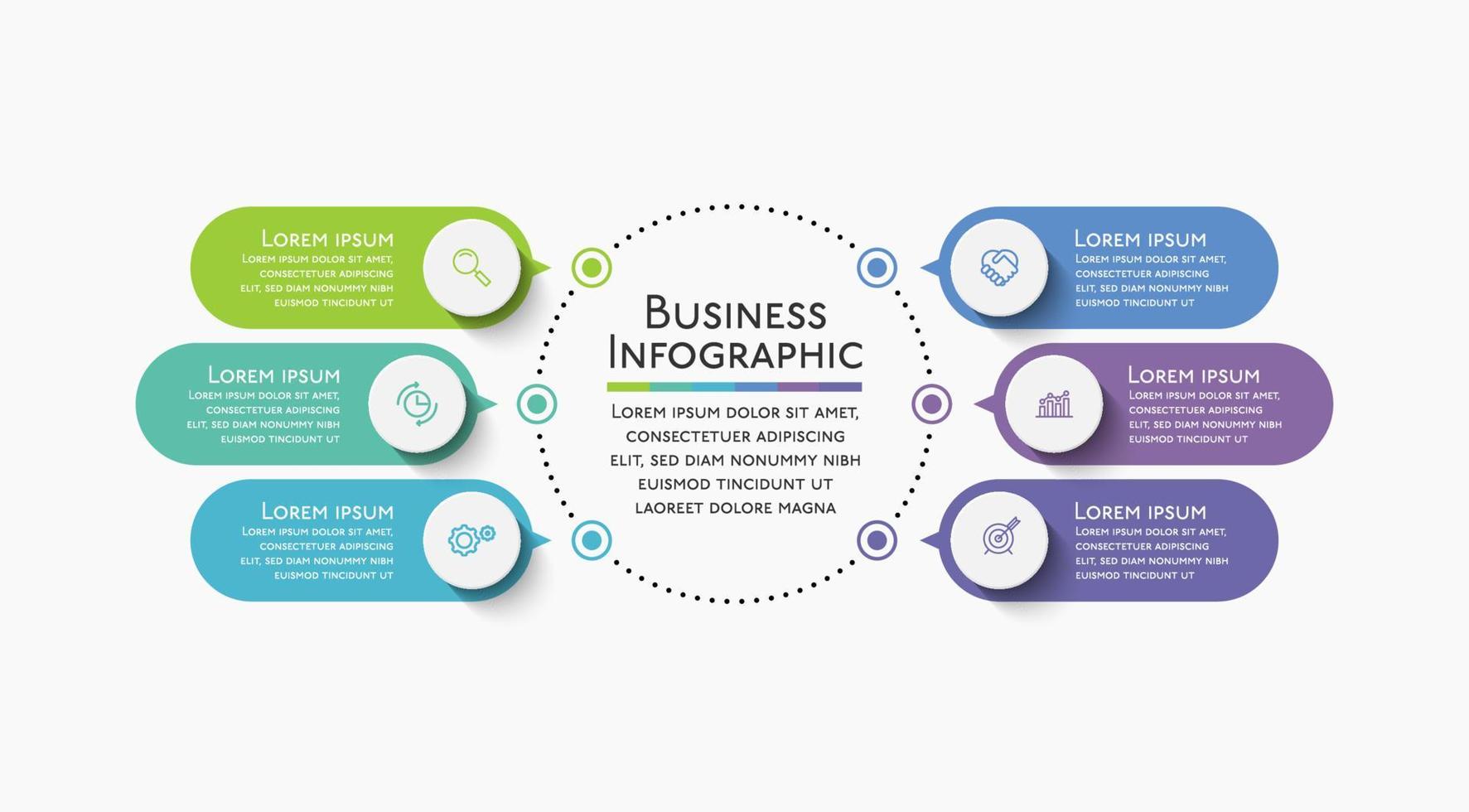 Lorem ipsum
Lorem ipsum dolor sit amet, consectetuer adipiscing elit, sed diam nonummy nibh euismod tincidunt ut

Lorem ipsum
Lorem ipsum dolor sit amet, consectetuer adipiscing elit, sed diam nonummy nibh euismod tincidunt ut

Lorem ipsum
Lorem ipsum dolor sit amet, consectetuer adipiscing elit, sed diam nonummy nibh euismod tincidunt ut

Business Infographic

Lorem ipsum dolor sit amet, consectetuer adipiscing elit, sed diam nonummy nibh euismod tincidunt ut laoreet dolore magna

Lorem ipsum
Lorem ipsum dolor sit amet, consectetuer adipiscing elit, sed diam nonummy nibh euismod tincidunt ut

Lorem ipsum
Lorem ipsum dolor sit amet, consectetuer adipiscing elit, sed diam nonummy nibh euismod tincidunt ut

Lorem ipsum
Lorem ipsum dolor sit amet, consectetuer adipiscing elit, sed diam nonummy nibh euismod tincidunt ut