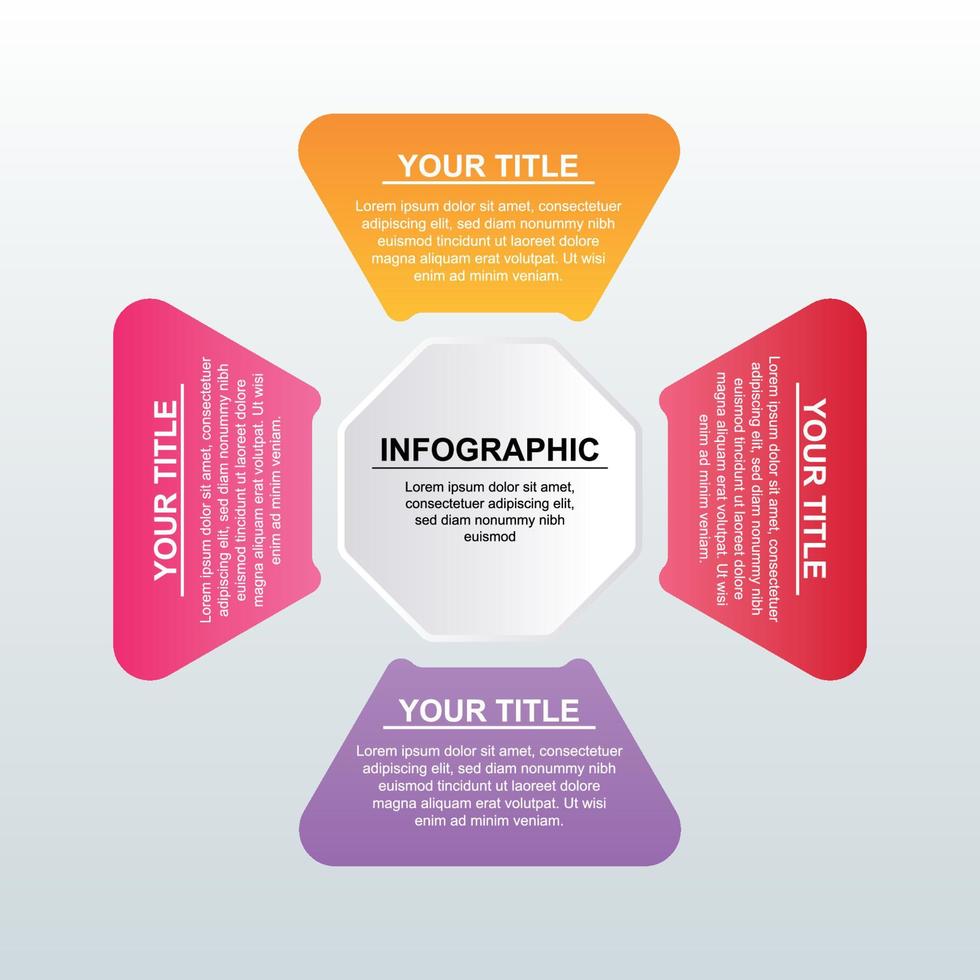 YOUR TITLE

Lorem ipsum dolor sit amet, consectetuer adipiscing elit, sed diam nonummy nibh euismod tincidunt ut laoreet dolore magna aliquam erat volutpat. Ut wisi enim ad minim veniam.

YOUR TITLE

Lorem ipsum dolor sit amet, consectetuer adipiscing elit, sed diam nonummy nibh euismod tincidunt ut laoreet dolore magna aliquam erat volutpat. Ut wisi enim ad minim veniam.

INFOGRAPHIC

Lorem ipsum dolor sit amet, consectetuer adipiscing elit, sed diam nonummy nibh euismod

YOUR TITLE

Lorem ipsum dolor sit amet, consectetuer adipiscing elit, sed diam nonummy nibh euismod tincidunt ut laoreet dolore magna aliquam erat volutpat. Ut wisi enim ad minim veniam.

YOUR TITLE

Lorem ipsum dolor sit amet, consectetuer adipiscing elit, sed diam nonummy nibh euismod tincidunt ut laoreet dolore magna aliquam erat volutpat. Ut wisi enim ad minim veniam.