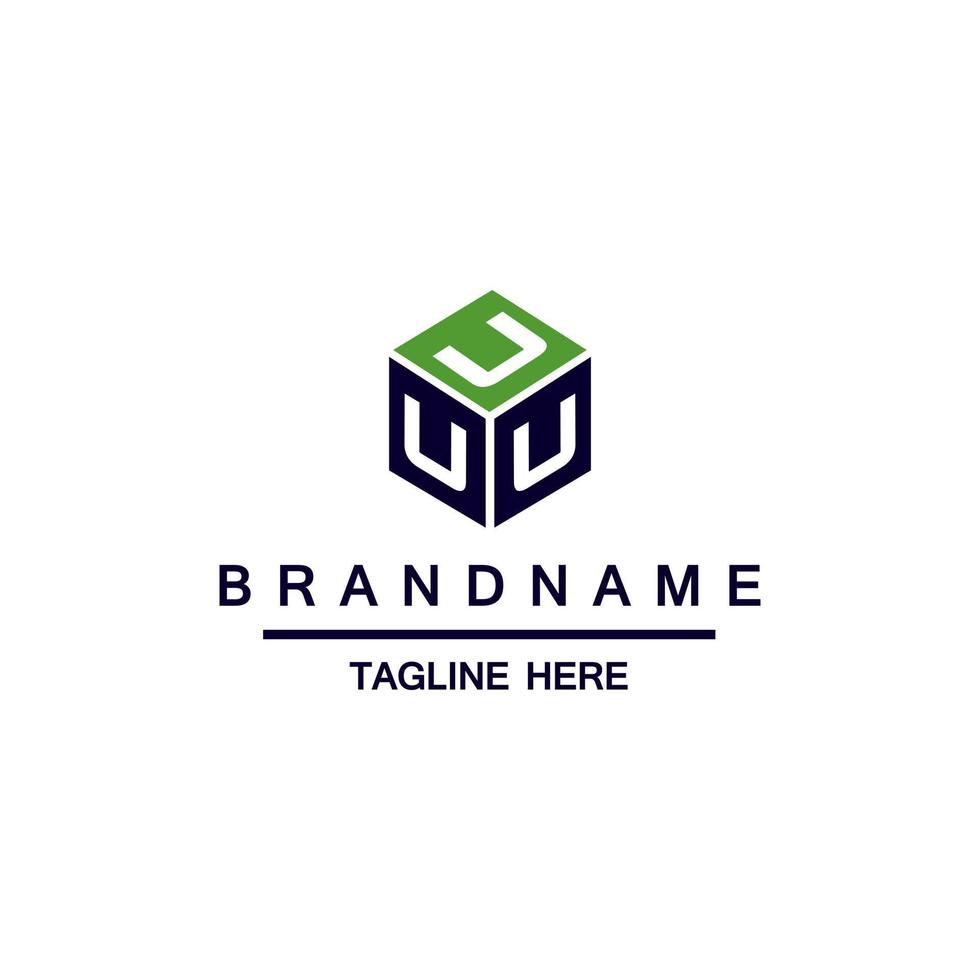 U
U U

BRANDNAME

TAGLINE HERE