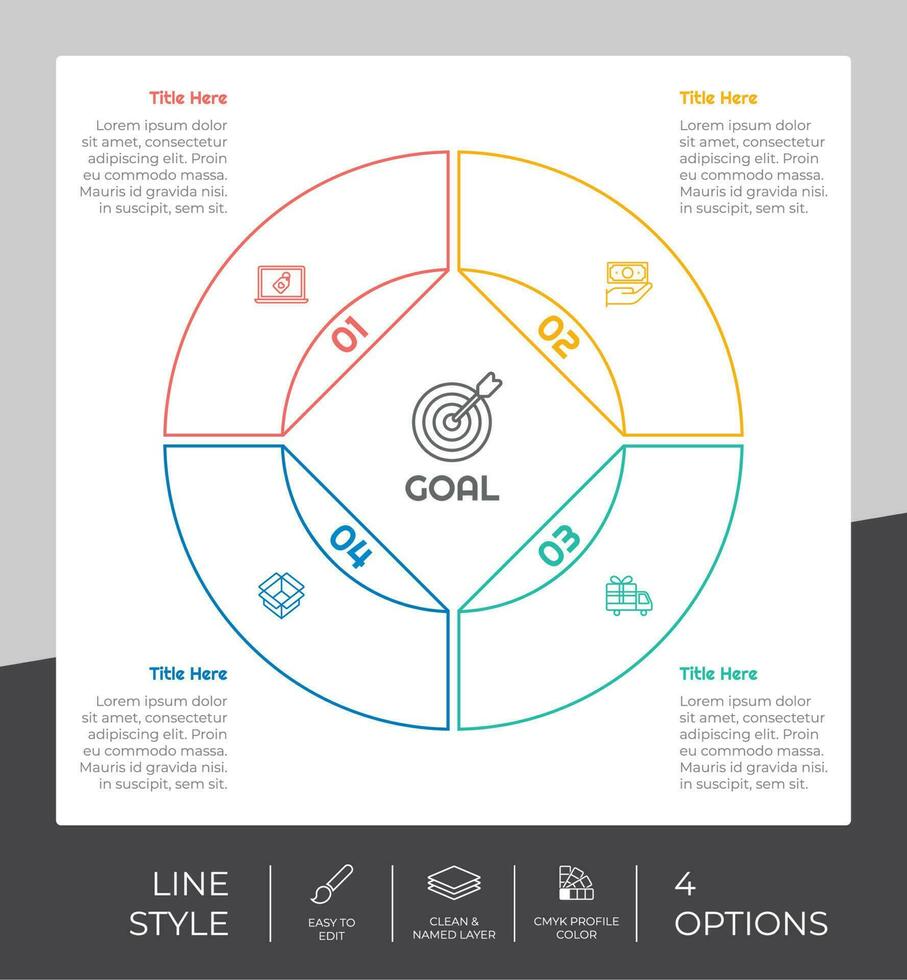 Title Here

Lorem ipsum dolor sit amet, consectetur adipiscing elit. Proin eu commodo massa. Mauris id gravida nisi. in suscipit, sem sit.

Title Here

Lorem ipsum dolor sit amet, consectetur adipiscing elit. Proin eu commodo massa. Mauris id gravida nisi. in suscipit, sem sit.

01

02

GOAL

04

03

Title Here

Lorem ipsum dolor sit amet, consectetur adipiscing elit. Proin eu commodo massa. Mauris id gravida nisi. in suscipit, sem sit.

Title Here

Lorem ipsum dolor sit amet, consectetur adipiscing elit. Proin eu commodo massa. Mauris id gravida nisi. in suscipit, sem sit.

LINE STYLE

EASY TO EDIT

CLEAN & NAMED LAYER

CMYK PROFILE COLOR

4 OPTIONS