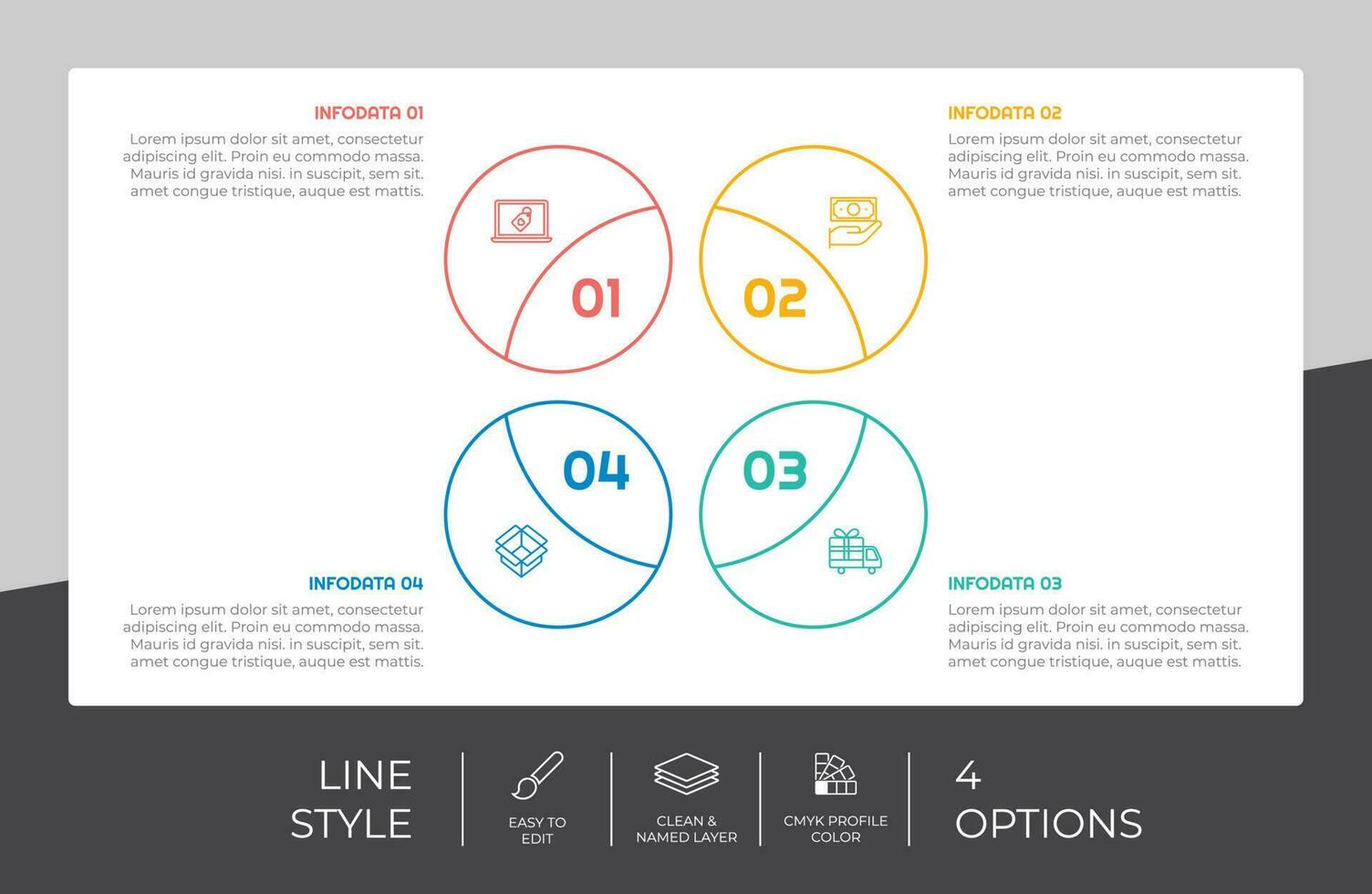 INFODATA 01

Lorem ipsum dolor sit amet, consectetur adipiscing elit. Proin eu commodo massa. Mauris id gravida nisi. in suscipit, sem sit. amet congue tristique, auque est mattis.

INFODATA 02

Lorem ipsum dolor sit amet, consectetur adipiscing elit. Proin eu commodo massa. Mauris id gravida nisi. in suscipit, sem sit. amet congue tristique, auque est mattis.

01

02

04

03

INFODATA 04

Lorem ipsum dolor sit amet, consectetur adipiscing elit. Proin eu commodo massa. Mauris id gravida nisi. in suscipit, sem sit. amet congue tristique, auque est mattis.

INFODATA 03

Lorem ipsum dolor sit amet, consectetur adipiscing elit. Proin eu commodo massa. Mauris id gravida nisi. in suscipit, sem sit. amet congue tristique, auque est mattis.

LINE STYLE

EASY TO EDIT

CLEAN & NAMED LAYER

CMYK PROFILE COLOR

4 OPTIONS