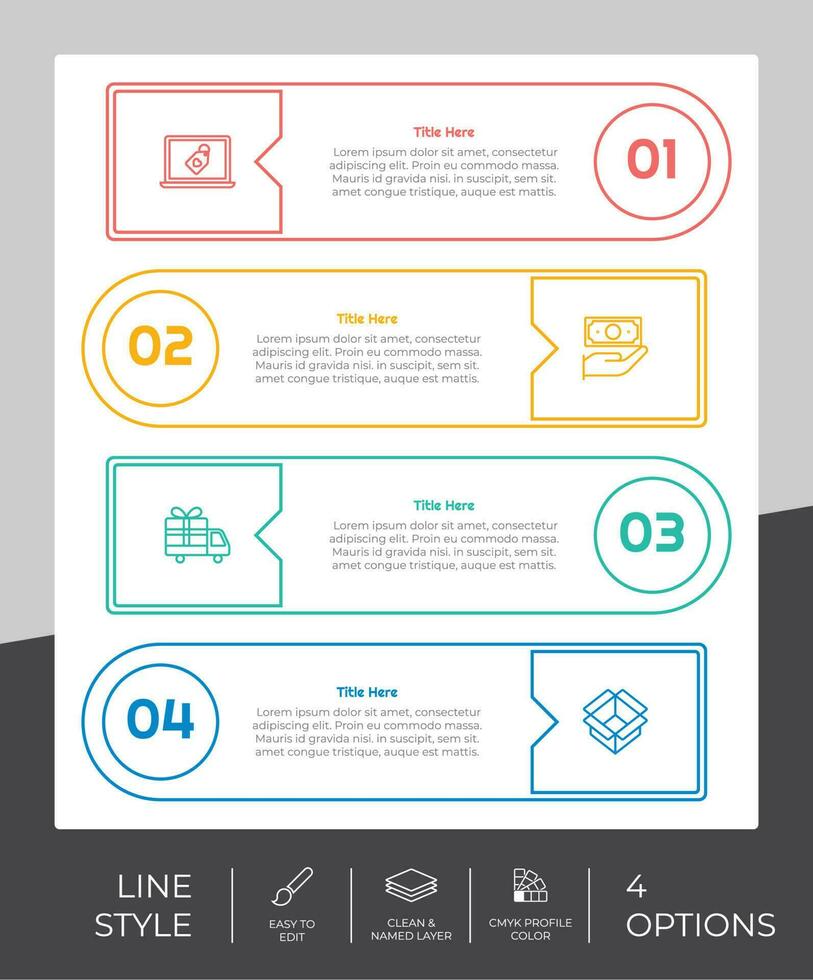 Title Here

Lorem ipsum dolor sit amet, consectetur adipiscing elit. Proin eu commodo massa. Mauris id gravida nisi. in suscipit, sem sit. amet congue tristique, auque est mattis.

01

02

Title Here

Lorem ipsum dolor sit amet, consectetur adipiscing elit. Proin eu commodo massa. Mauris id gravida nisi. in suscipit, sem sit. amet congue tristique, auque est mattis.

Title Here

Lorem ipsum dolor sit amet, consectetur adipiscing elit. Proin eu commodo massa. Mauris id gravida nisi. in suscipit, sem sit. amet congue tristique, auque est mattis.

03

04

Title Here

Lorem ipsum dolor sit amet, consectetur adipiscing elit. Proin eu commodo massa. Mauris id gravida nisi. in suscipit, sem sit. amet congue tristique, auque est mattis.

LINE STYLE

EASY TO EDIT

CLEAN & NAMED LAYER

CMYK PROFILE COLOR

4 OPTIONS