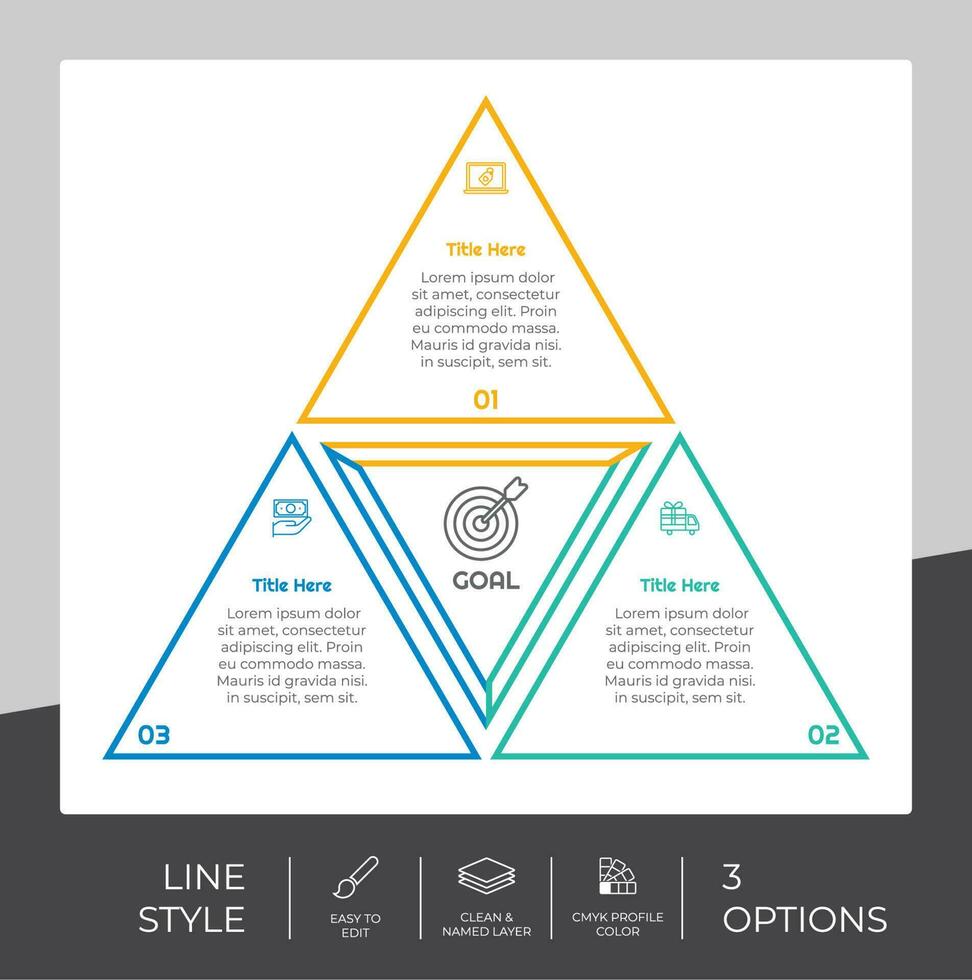 Title Here

Lorem ipsum dolor sit amet, consectetur adipiscing elit. Proin eu commodo massa. Mauris id gravida nisi. in suscipit, sem sit.

01

GOAL

Title Here

Lorem ipsum dolor sit amet, consectetur adipiscing elit. Proin eu commodo massa. Mauris id gravida nisi. in suscipit, sem sit.

03

Title Here

Lorem ipsum dolor sit amet, consectetur adipiscing elit. Proin eu commodo massa. Mauris id gravida nisi. in suscipit, sem sit.

02

LINE STYLE

EASY TO EDIT

CLEAN & NAMED LAYER

CMYK PROFILE COLOR

3 OPTIONS