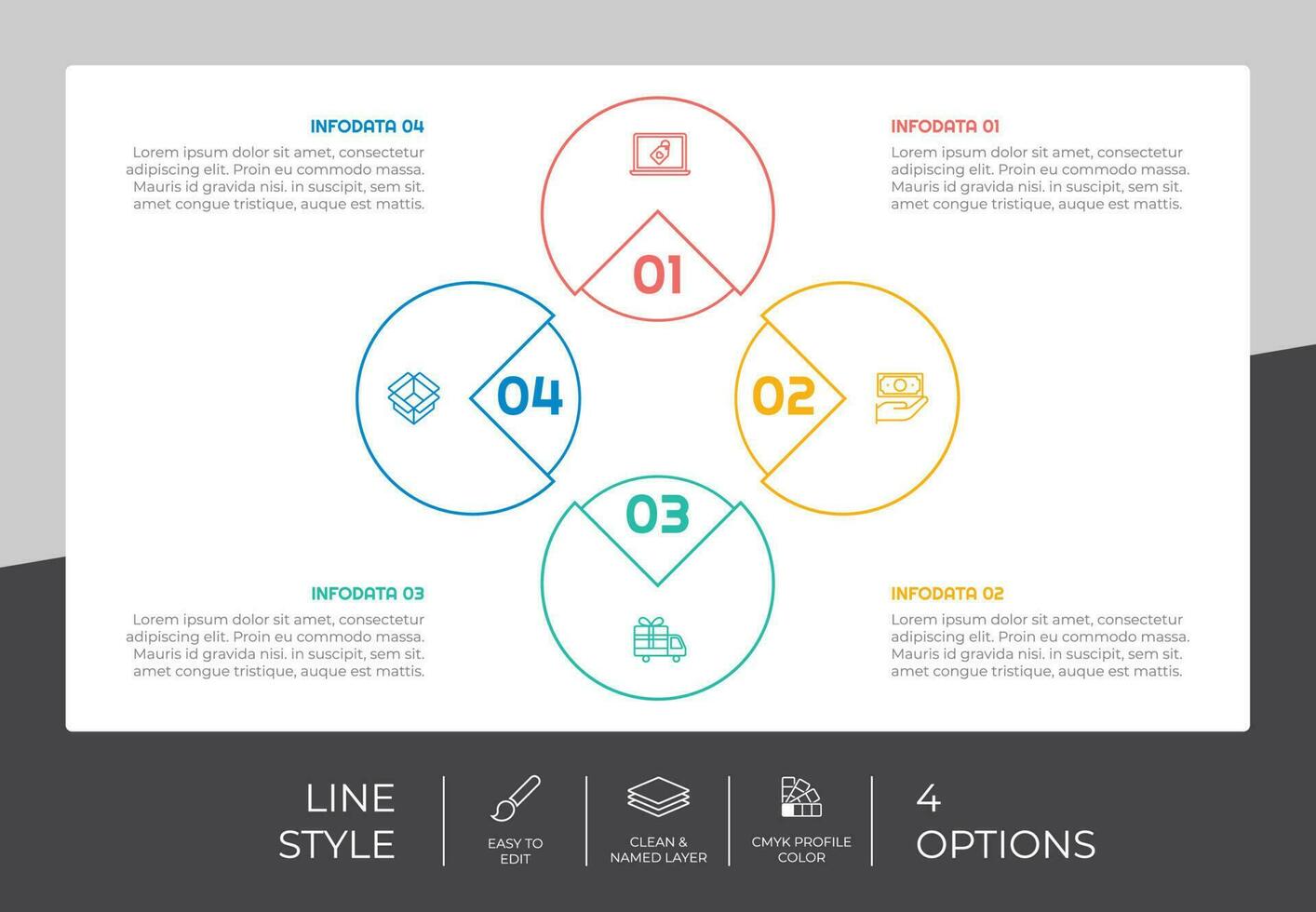 INFODATA 04
Lorem ipsum dolor sit amet, consectetur adipiscing elit. Proin eu commodo massa. Mauris id gravida nisi. in suscipit, sem sit. amet congue tristique, auque est mattis.

INFODATA 01
Lorem ipsum dolor sit amet, consectetur adipiscing elit. Proin eu commodo massa. Mauris id gravida nisi. in suscipit, sem sit. amet congue tristique, auque est mattis.

01

04

02

03

INFODATA 03
Lorem ipsum dolor sit amet, consectetur adipiscing elit. Proin eu commodo massa. Mauris id gravida nisi. in suscipit, sem sit. amet congue tristique, auque est mattis.

INFODATA 02
Lorem ipsum dolor sit amet, consectetur adipiscing elit. Proin eu commodo massa. Mauris id gravida nisi. in suscipit, sem sit. amet congue tristique, auque est mattis.

LINE STYLE

EASY TO EDIT

CLEAN & NAMED LAYER

CMYK PROFILE COLOR

4 OPTIONS