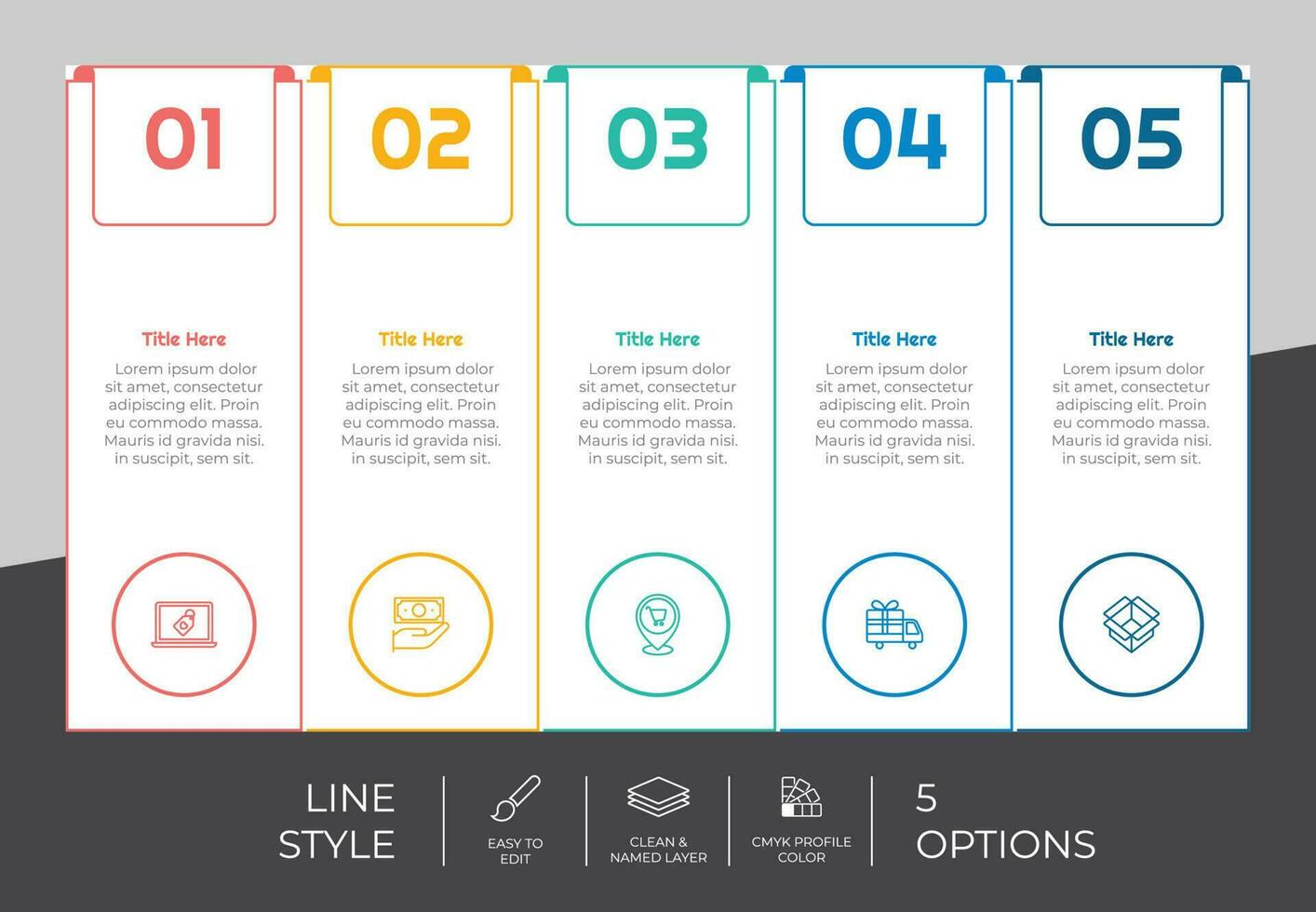 01

Title Here

Lorem ipsum dolor sit amet, consectetur adipiscing elit. Proin eu commodo massa. Mauris id gravida nisi. in suscipit, sem sit.

02

Title Here

Lorem ipsum dolor sit amet, consectetur adipiscing elit. Proin eu commodo massa. Mauris id gravida nisi. in suscipit, sem sit.

03

Title Here

Lorem ipsum dolor sit amet, consectetur adipiscing elit. Proin eu commodo massa. Mauris id gravida nisi. in suscipit, sem sit.

04

Title Here

Lorem ipsum dolor sit amet, consectetur adipiscing elit. Proin eu commodo massa. Mauris id gravida nisi. in suscipit, sem sit.

05

Title Here

Lorem ipsum dolor sit amet, consectetur adipiscing elit. Proin eu commodo massa. Mauris id gravida nisi. in suscipit, sem sit.

LINE STYLE

EASY TO EDIT

CLEAN & NAMED LAYER

CMYK PROFILE COLOR

5 OPTIONS