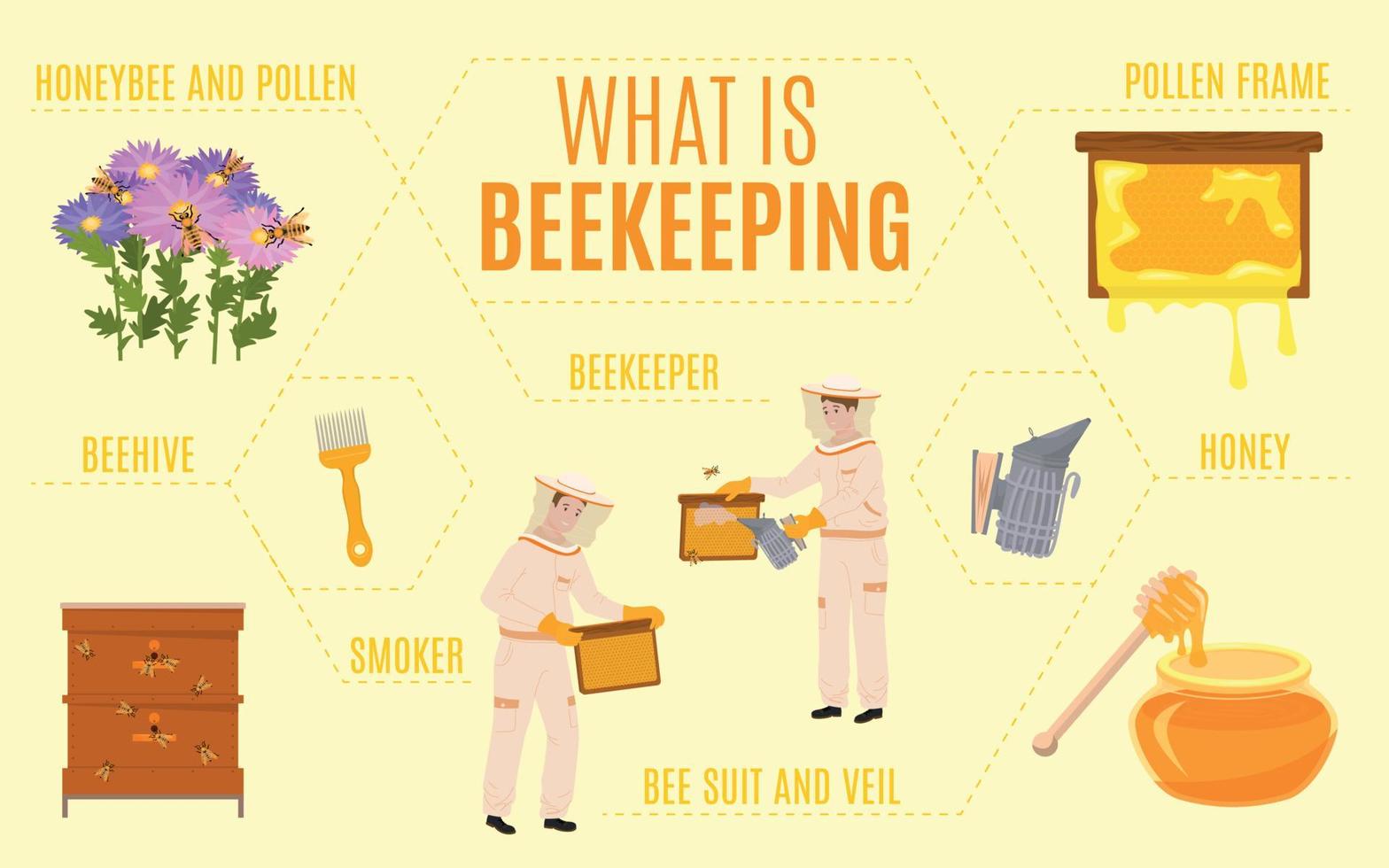 HONEYBEE AND POLLEN

WHAT IS
BEEKEEPING

POLLEN FRAME

BEEKEEPER

BEEHIVE

HONEY

SMOKER

BEE SUIT AND VEIL