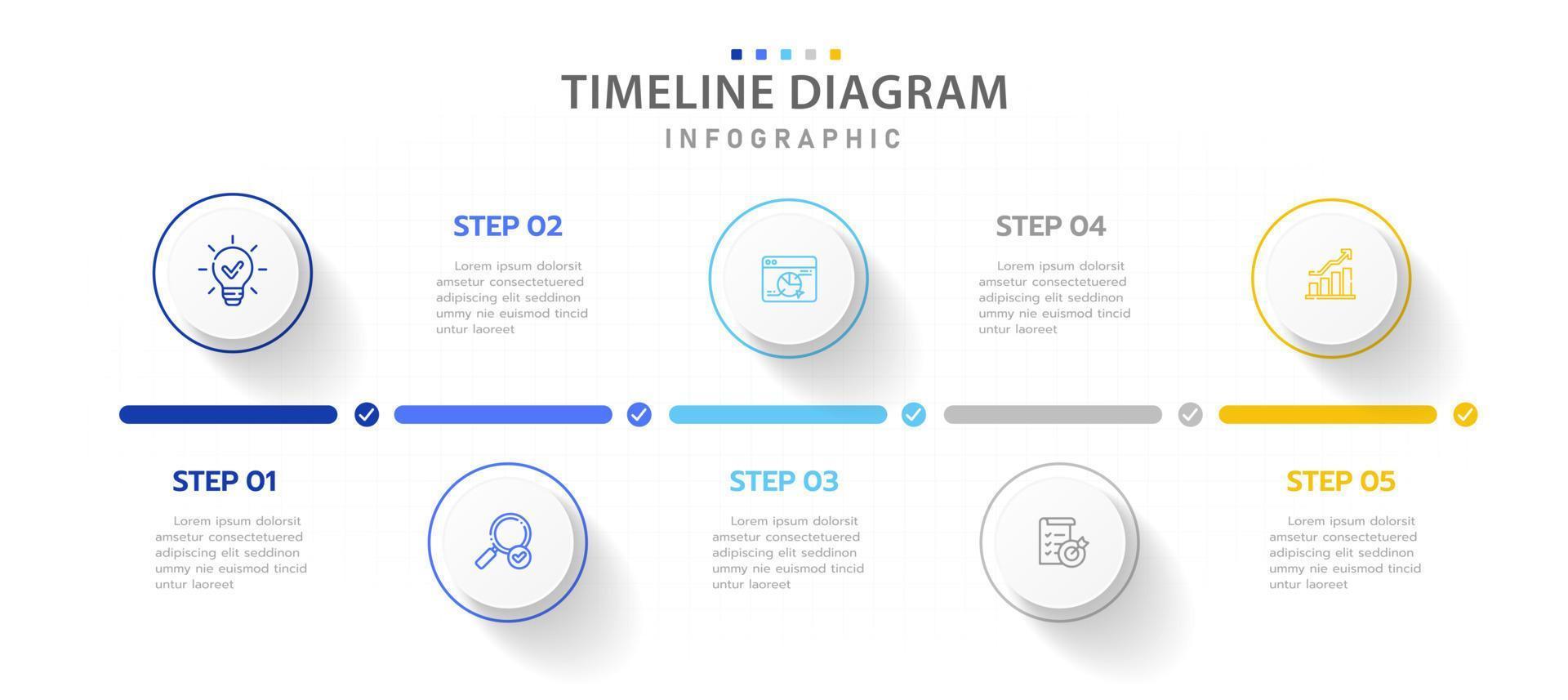 TIMELINE DIAGRAM
INFOGRAPHIC

STEP 01
Lorem ipsum dolorsit amsetur consectetuered adipiscing elit seddinon ummy nie euismod tincid untur laoreet

STEP 02
Lorem ipsum dolorsit amsetur consectetuered adipiscing elit seddinon ummy nie euismod tincid untur laoreet

STEP 03
Lorem ipsum dolorsit amsetur consectetuered adipiscing elit seddinon ummy nie euismod tincid untur laoreet

STEP 04
Lorem ipsum dolorsit amsetur consectetuered adipiscing elit seddinon ummy nie euismod tincid untur laoreet

STEP 05
Lorem ipsum dolorsit amsetur consectetuered adipiscing elit seddinon ummy nie euismod tincid untur laoreet