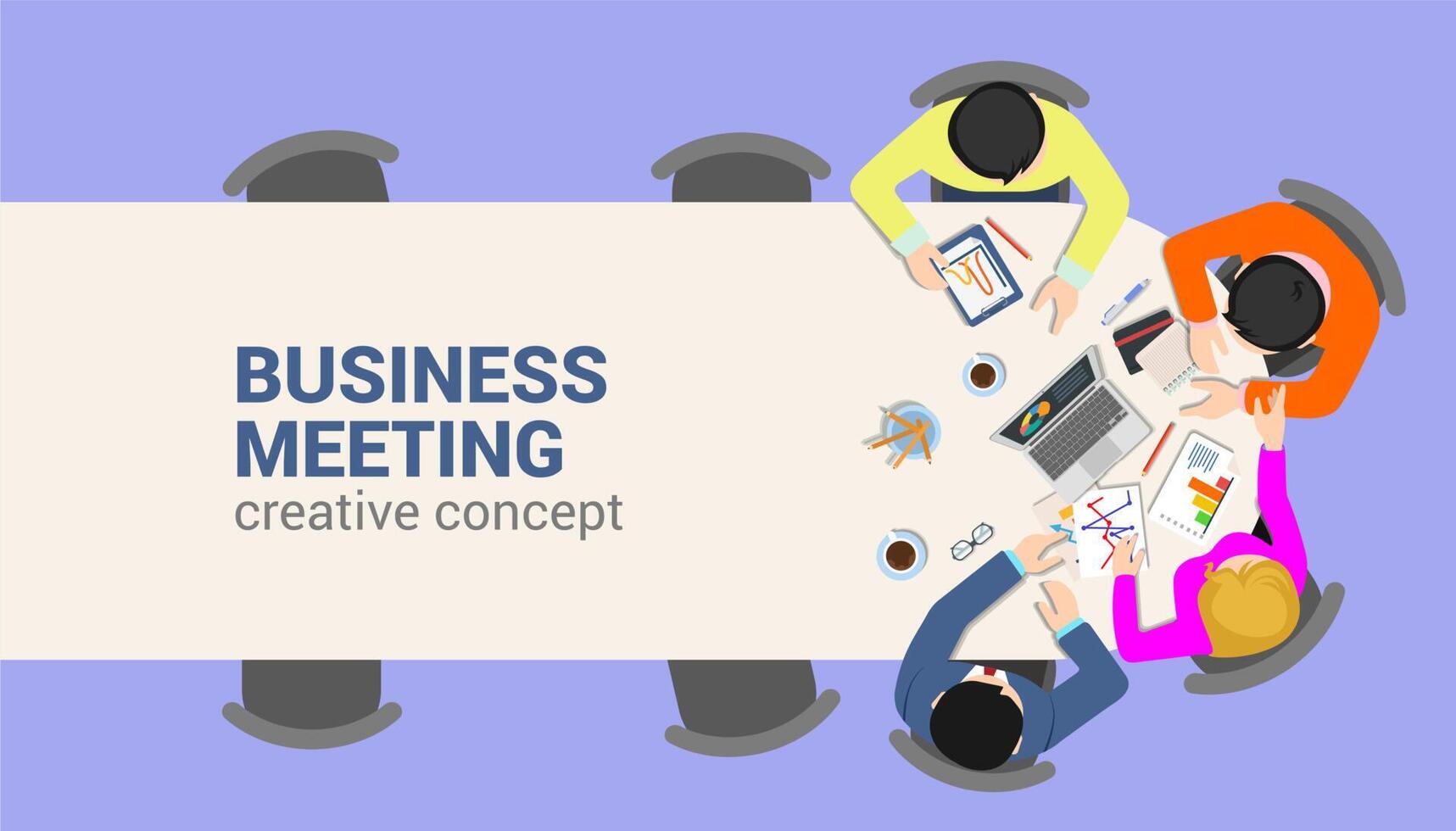 BUSINESS
MEETING
creative concept