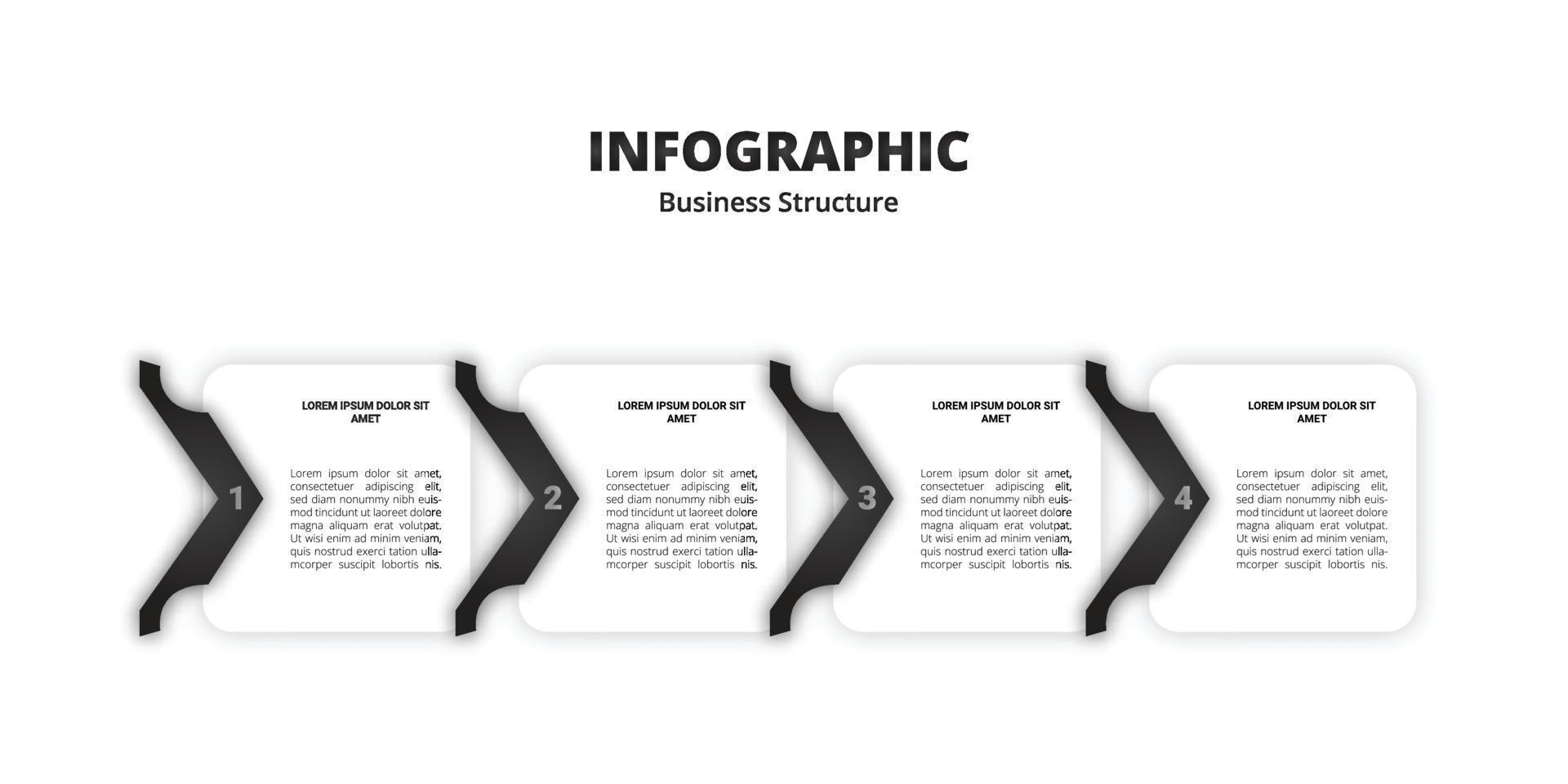 INFOGRAPHIC
Business Structure

1

LOREM IPSUM DOLOR SIT AMET

Lorem ipsum dolor sit amet, consectetuer adipiscing elit, sed diam nonummy nibh euismod tincidunt ut laoreet dolore magna aliquam erat volutpat. Ut wisi enim ad minim veniam, quis nostrud exerci tation ullamcorper suscipit lobortis nis.

2

LOREM IPSUM DOLOR SIT AMET

Lorem ipsum dolor sit amet, consectetuer adipiscing elit, sed diam nonummy nibh euismod tincidunt ut laoreet dolore magna aliquam erat volutpat. Ut wisi enim ad minim veniam, quis nostrud exerci tation ullamcorper suscipit lobortis nis.

3

LOREM IPSUM DOLOR SIT AMET

Lorem ipsum dolor sit amet, consectetuer adipiscing elit, sed diam nonummy nibh euismod tincidunt ut laoreet dolore magna aliquam erat volutpat. Ut wisi enim ad minim veniam, quis nostrud exerci tation ullamcorper suscipit lobortis nis.

4

LOREM IPSUM DOLOR SIT AMET

Lorem ipsum dolor sit amet, consectetuer adipiscing elit, sed diam nonummy nibh euismod tincidunt ut laoreet dolore magna aliquam erat volutpat. Ut wisi enim ad minim veniam, quis nostrud exerci tation ullamcorper suscipit lobortis nis.