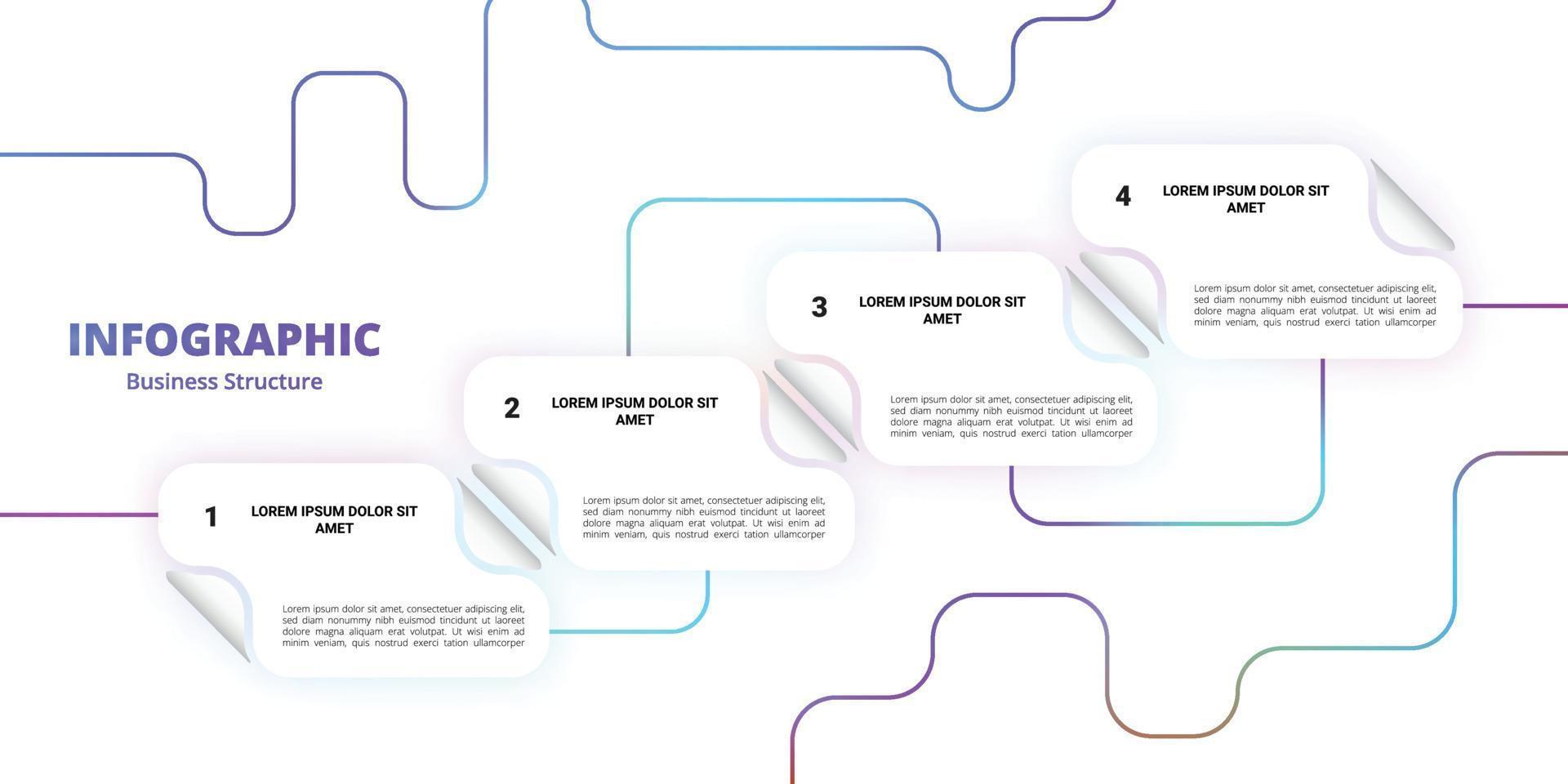 INFOGRAPHIC
Business Structure

1 LOREM IPSUM DOLOR SIT AMET

Lorem ipsum dolor sit amet, consectetuer adipiscing elit, sed diam nonummy nibh euismod tincidunt ut laoreet dolore magna aliquam erat volutpat. Ut wisi enim ad minim veniam, quis nostrud exerci tation ullamcorper

2 LOREM IPSUM DOLOR SIT AMET

Lorem ipsum dolor sit amet, consectetuer adipiscing elit, sed diam nonummy nibh euismod tincidunt ut laoreet dolore magna aliquam erat volutpat. Ut wisi enim ad minim veniam, quis nostrud exerci tation ullamcorper

3 LOREM IPSUM DOLOR SIT AMET

Lorem ipsum dolor sit amet, consectetuer adipiscing elit, sed diam nonummy nibh euismod tincidunt ut laoreet dolore magna aliquam erat volutpat. Ut wisi enim ad minim veniam, quis nostrud exerci tation ullamcorper

4 LOREM IPSUM DOLOR SIT AMET

Lorem ipsum dolor sit amet, consectetuer adipiscing elit, sed diam nonummy nibh euismod tincidunt ut laoreet dolore magna aliquam erat volutpat. Ut wisi enim ad minim veniam, quis nostrud exerci tation ullamcorper