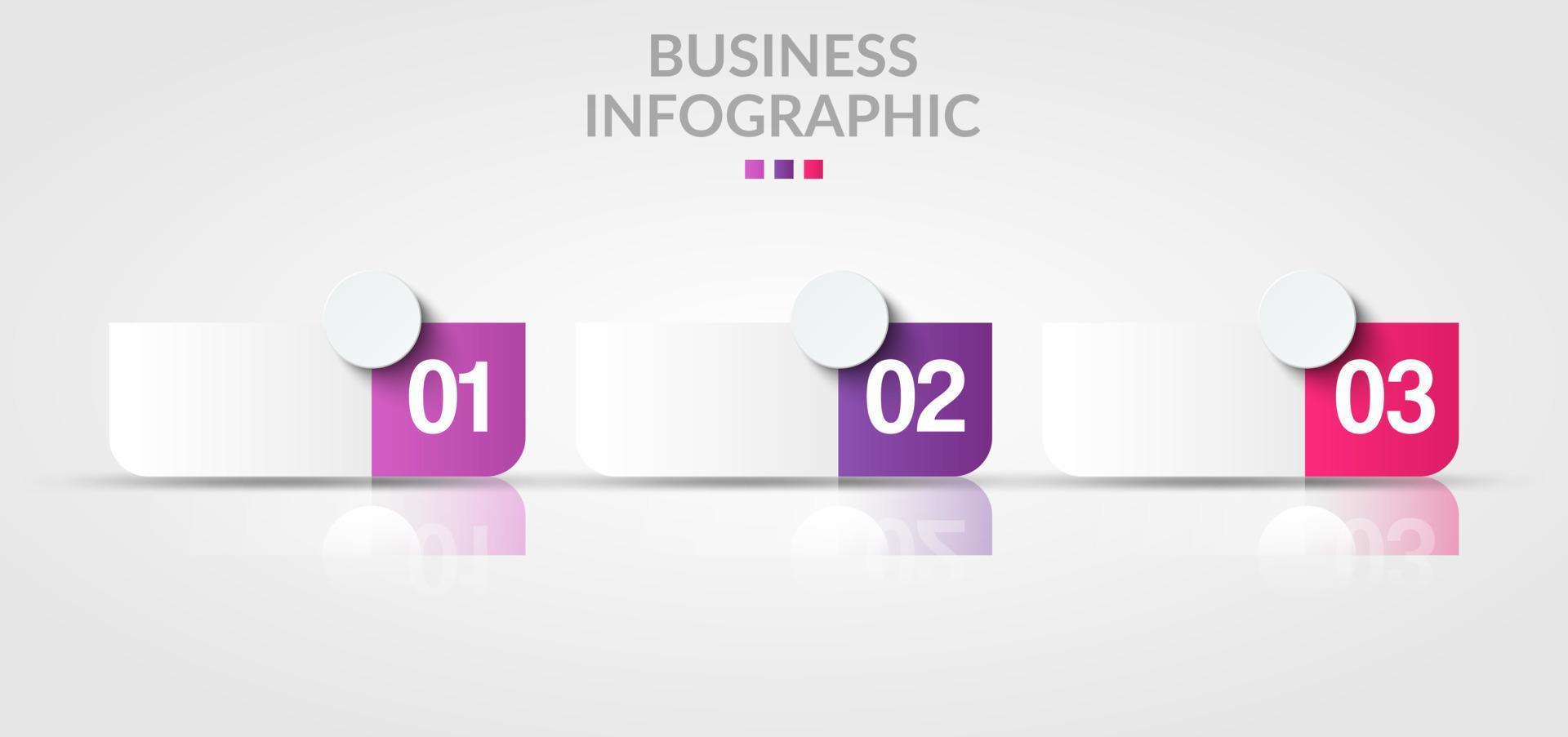 BUSINESS
INFOGRAPHIC

01

02

03