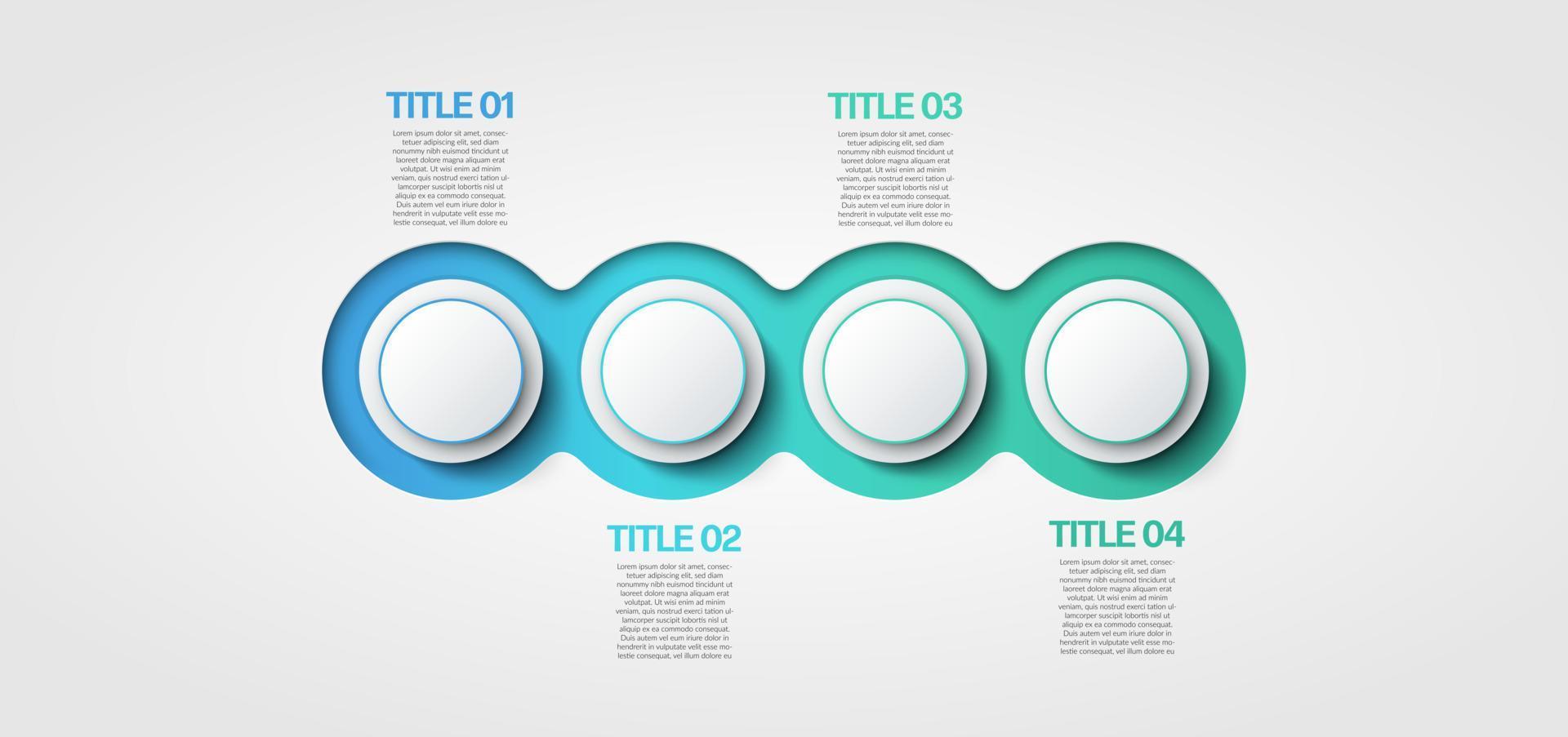 TITLE 01

Lorem ipsum dolor sit amet, consectetuer adipiscing elit, sed diam nonummy nibh euismod tincidunt ut laoreet dolore magna aliquam erat volutpat. Ut wisi enim ad minim veniam, quis nostrud exerci tation ullamcorper suscipit lobortis nisl ut aliquip ex ea commodo consequat. Duis autem vel eum iriure dolor in hendrerit in vulputate velit esse molestie consequat, vel illum dolore eu

TITLE 03

Lorem ipsum dolor sit amet, consectetuer adipiscing elit, sed diam nonummy nibh euismod tincidunt ut laoreet dolore magna aliquam erat volutpat. Ut wisi enim ad minim veniam, quis nostrud exerci tation ullamcorper suscipit lobortis nisl ut aliquip ex ea commodo consequat. Duis autem vel eum iriure dolor in hendrerit in vulputate velit esse molestie consequat, vel illum dolore eu

TITLE 02

Lorem ipsum dolor sit amet, consectetuer adipiscing elit, sed diam nonummy nibh euismod tincidunt ut laoreet dolore magna aliquam erat volutpat. Ut wisi enim ad minim veniam, quis nostrud exerci tation ullamcorper suscipit lobortis nisl ut aliquip ex ea commodo consequat. Duis autem vel eum iriure dolor in hendrerit in vulputate velit esse molestie consequat, vel illum dolore eu

TITLE 04

Lorem ipsum dolor sit amet, consectetuer adipiscing elit, sed diam nonummy nibh euismod tincidunt ut laoreet dolore magna aliquam erat volutpat. Ut wisi enim ad minim veniam, quis nostrud exerci tation ullamcorper suscipit lobortis nisl ut aliquip ex ea commodo consequat. Duis autem vel eum iriure dolor in hendrerit in vulputate velit esse molestie consequat, vel illum dolore eu