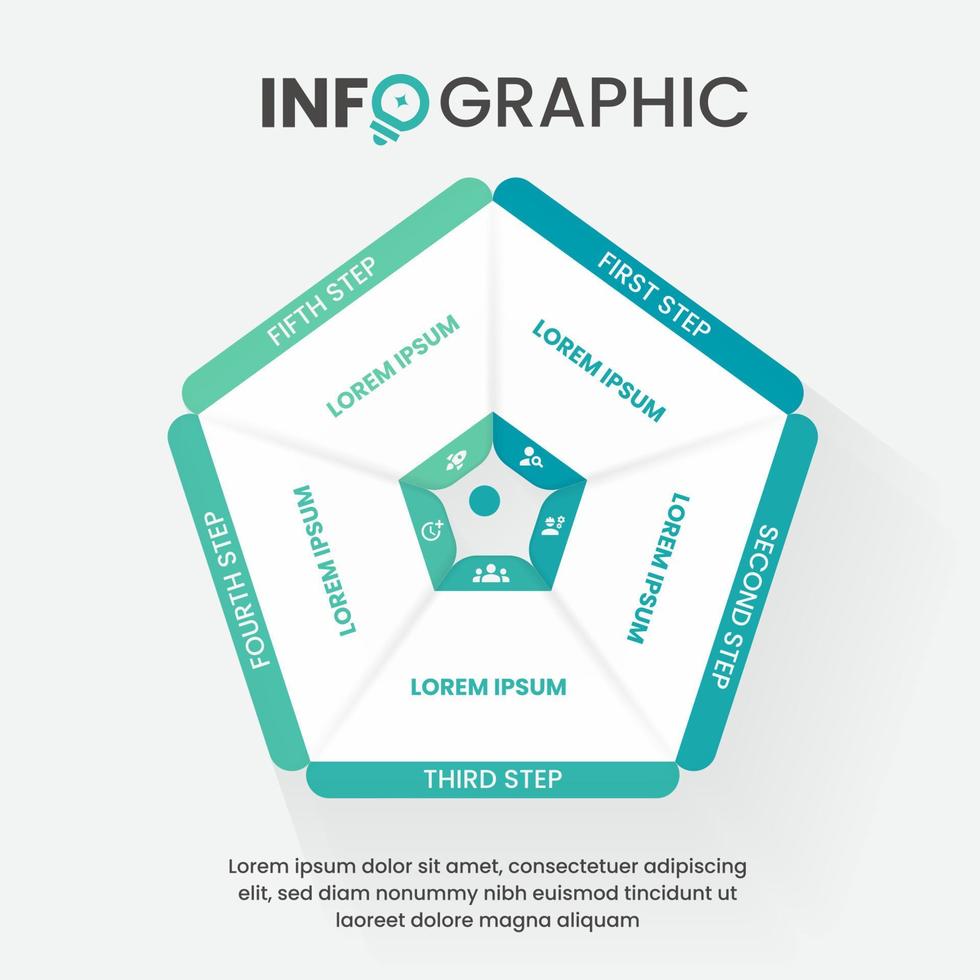 INFOGRAPHIC

FIRST STEP

LOREM IPSUM

SECOND STEP

LOREM IPSUM

THIRD STEP

LOREM IPSUM

FOURTH STEP

LOREM IPSUM

FIFTH STEP

LOREM IPSUM

Lorem ipsum dolor sit amet, consectetuer adipiscing elit, sed diam nonummy nibh euismod tincidunt ut laoreet dolore magna aliquam