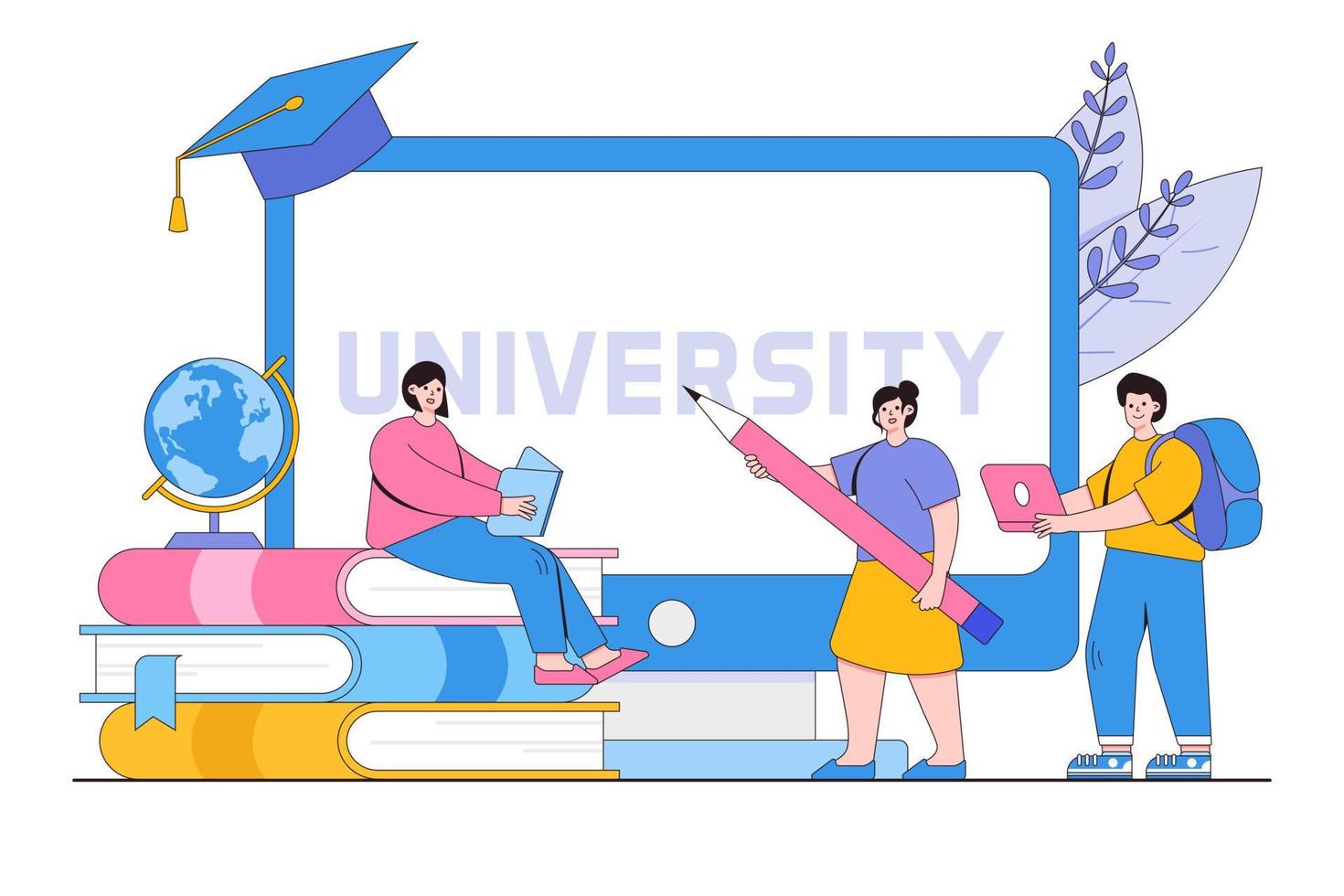 UNIVERSITY