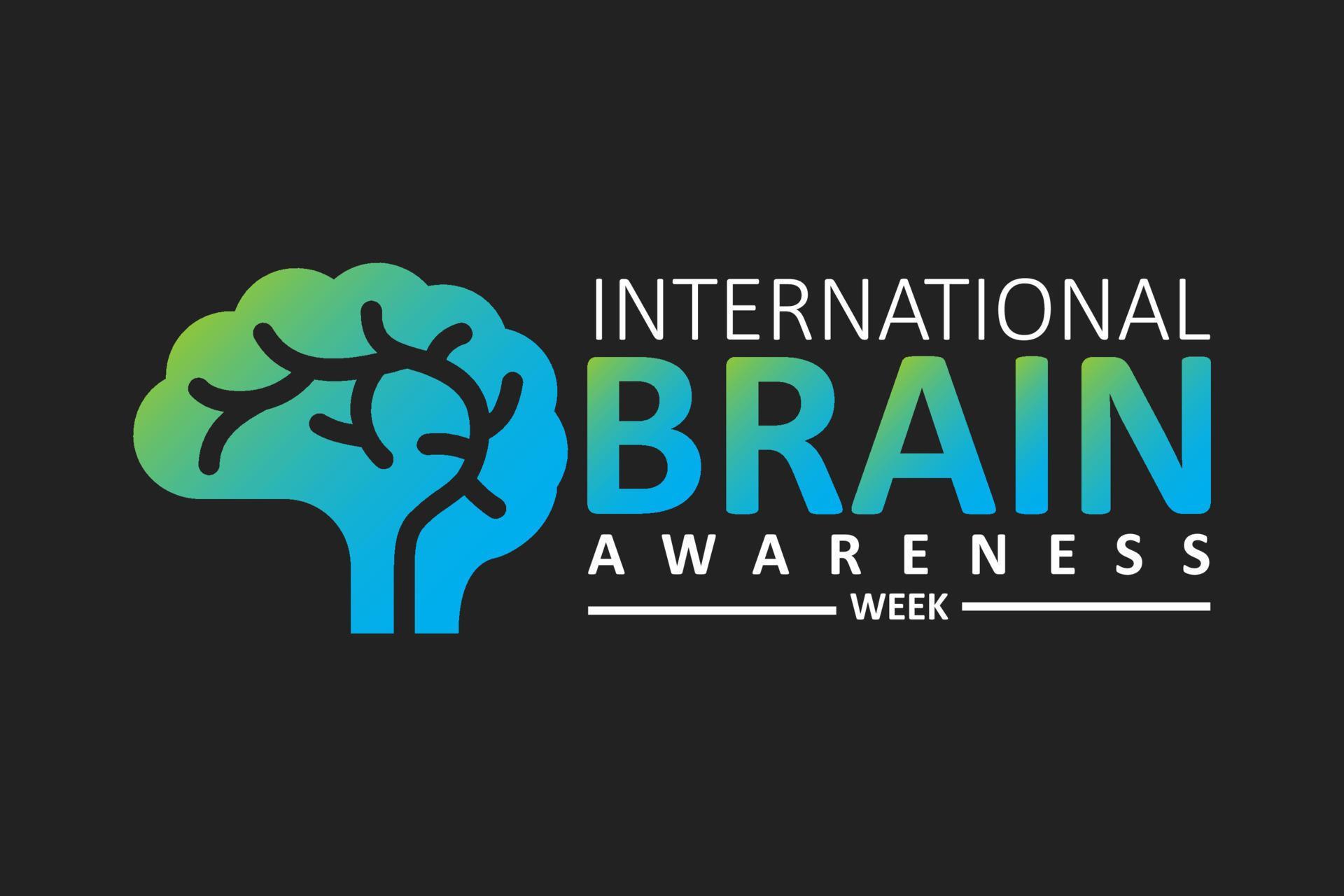 INTERNATIONAL
BRAIN
AWARENESS
WEEK