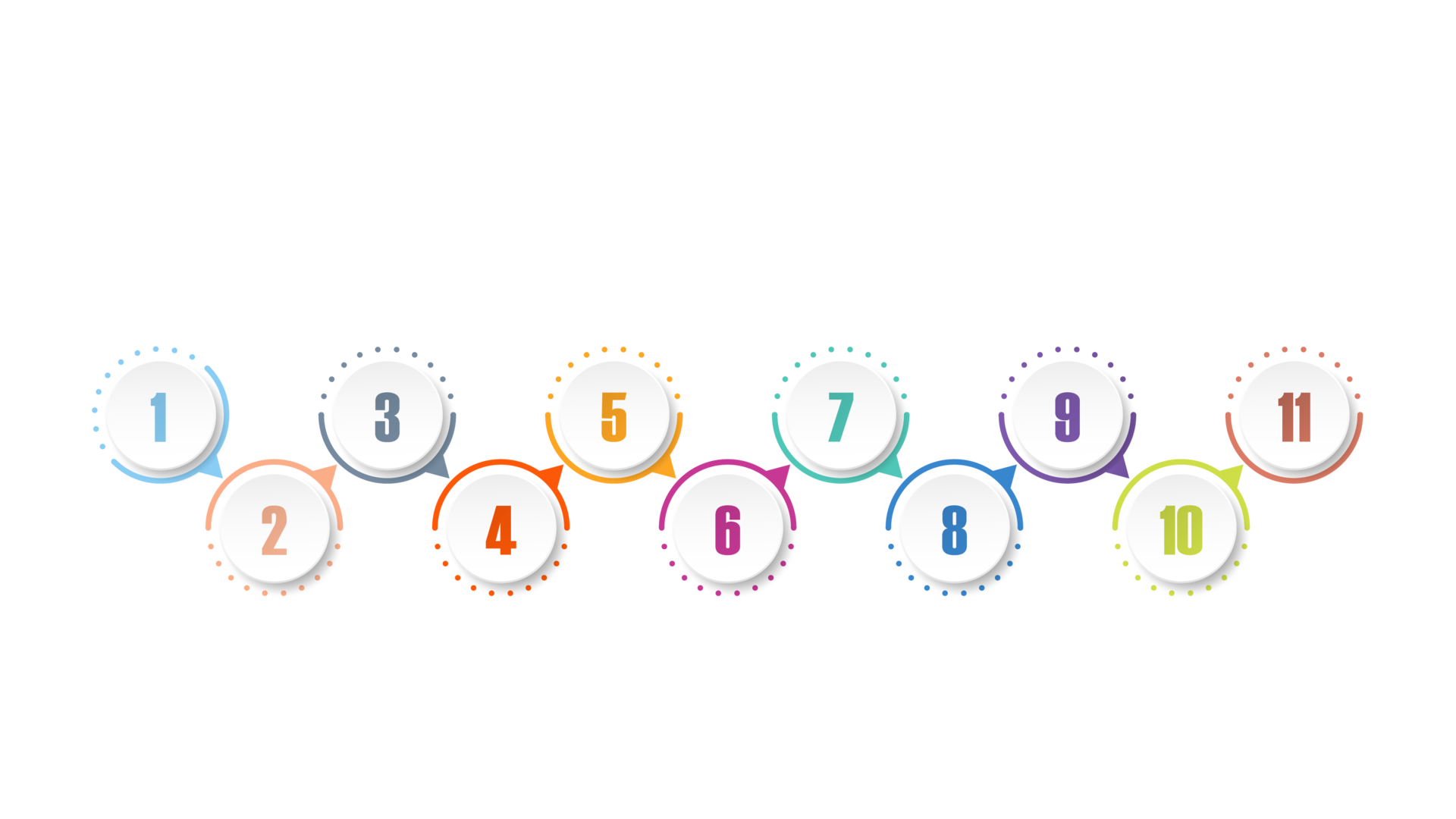 1
2
3
4
5
6
7
8
9
10
11