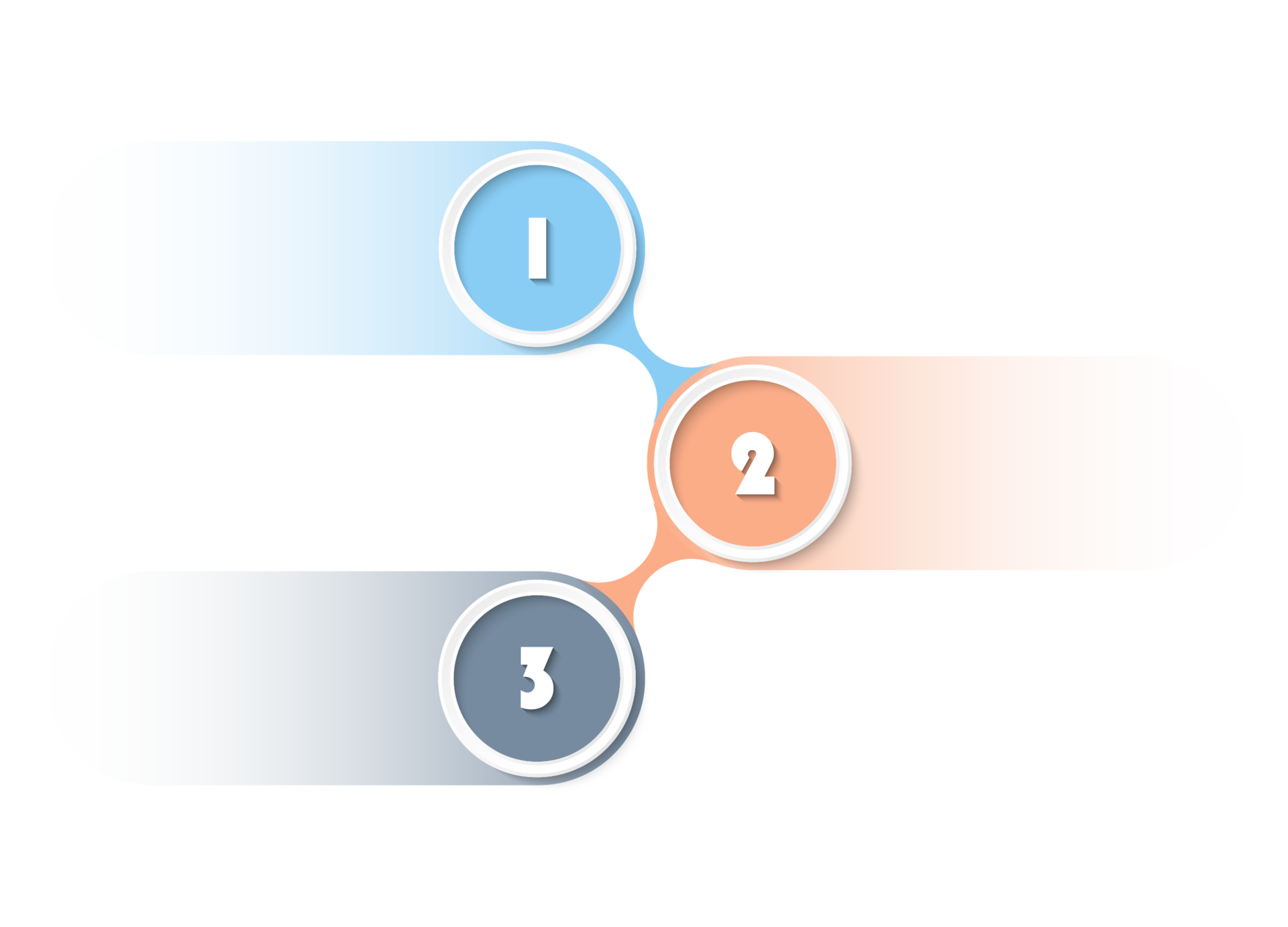 1

2

3