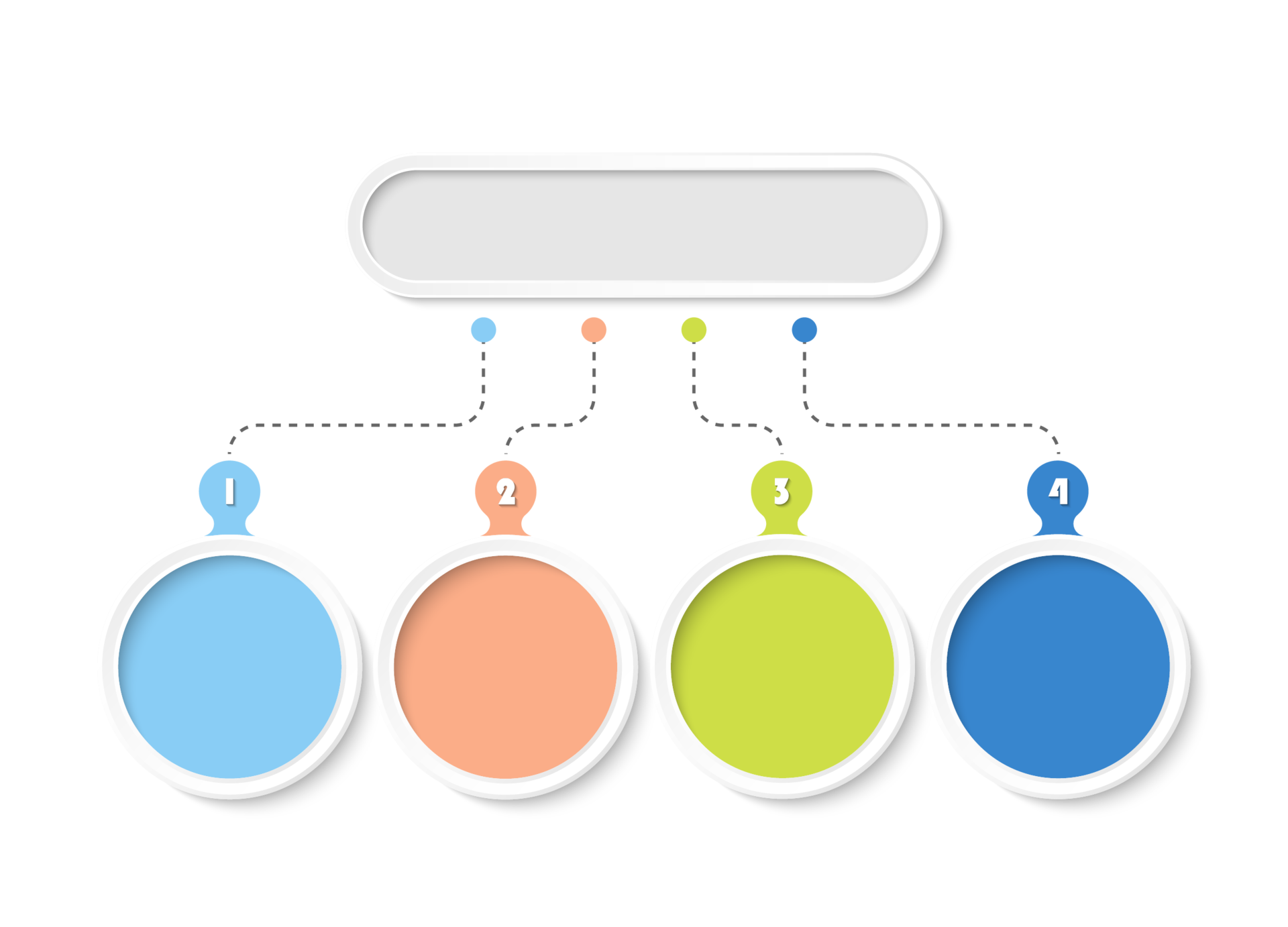 1

2

3

4