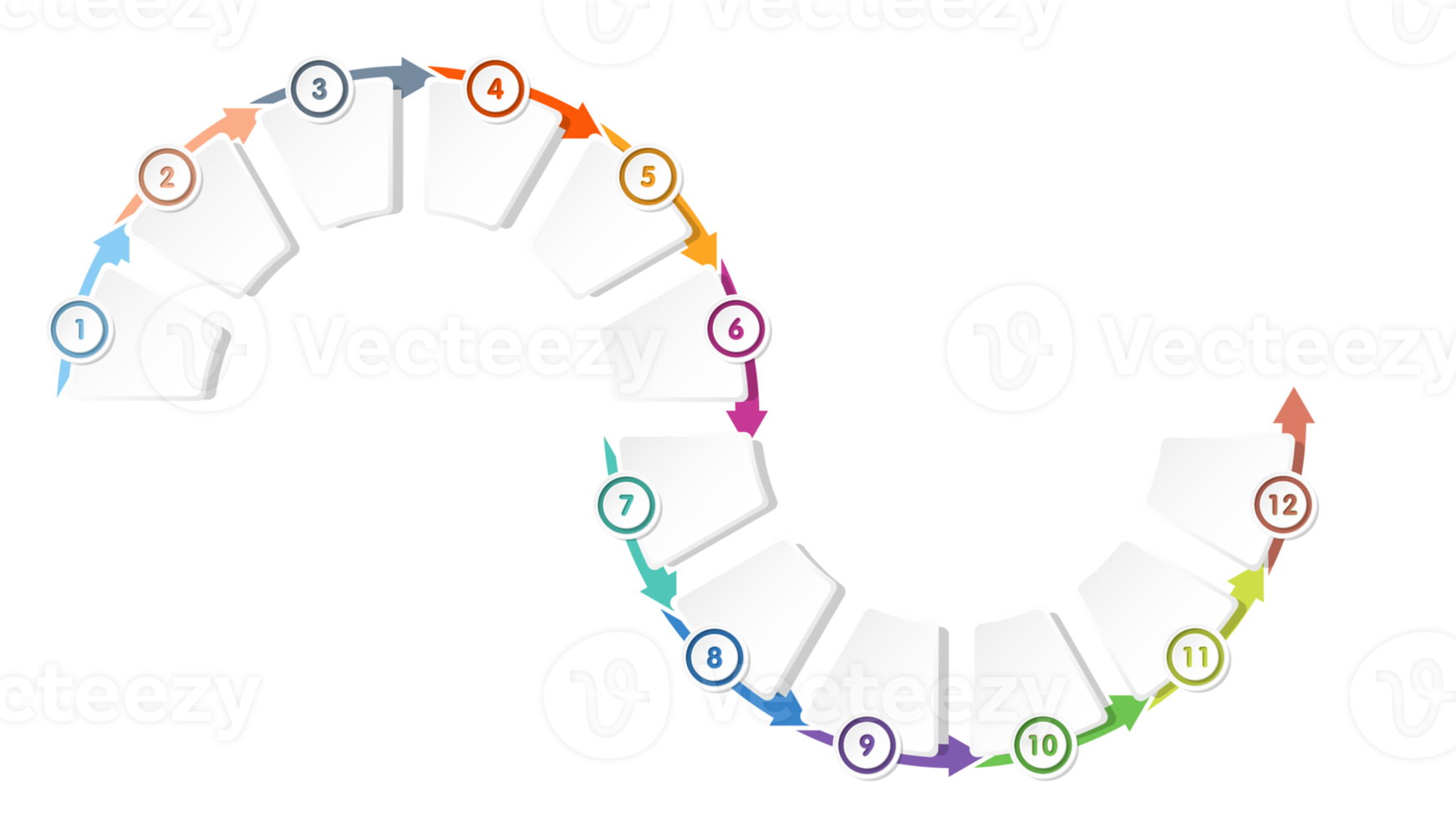 1
2
3
4
5
6
7
8
9
10
11
12

Vecteezy