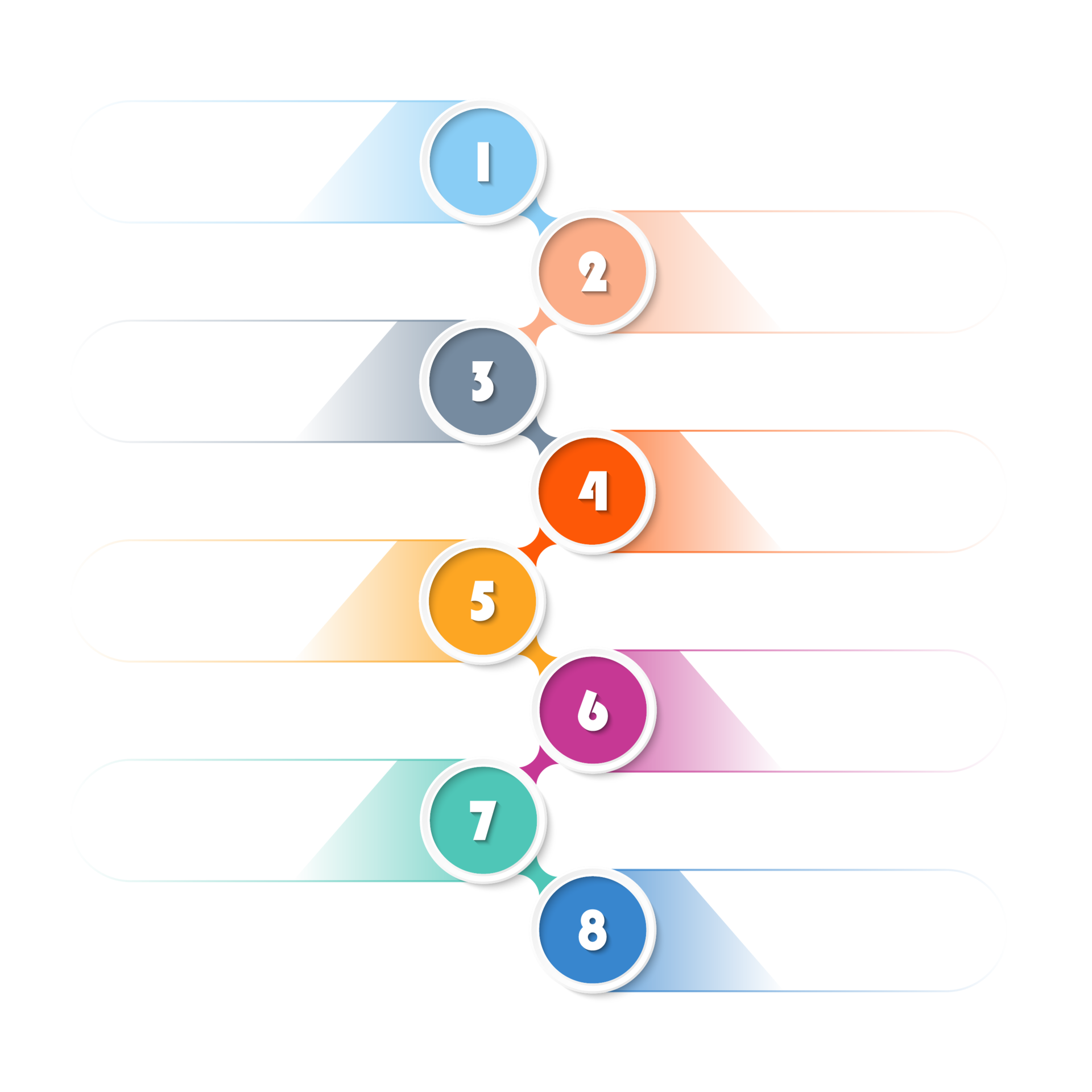 1
2
3
4
5
6
7
8