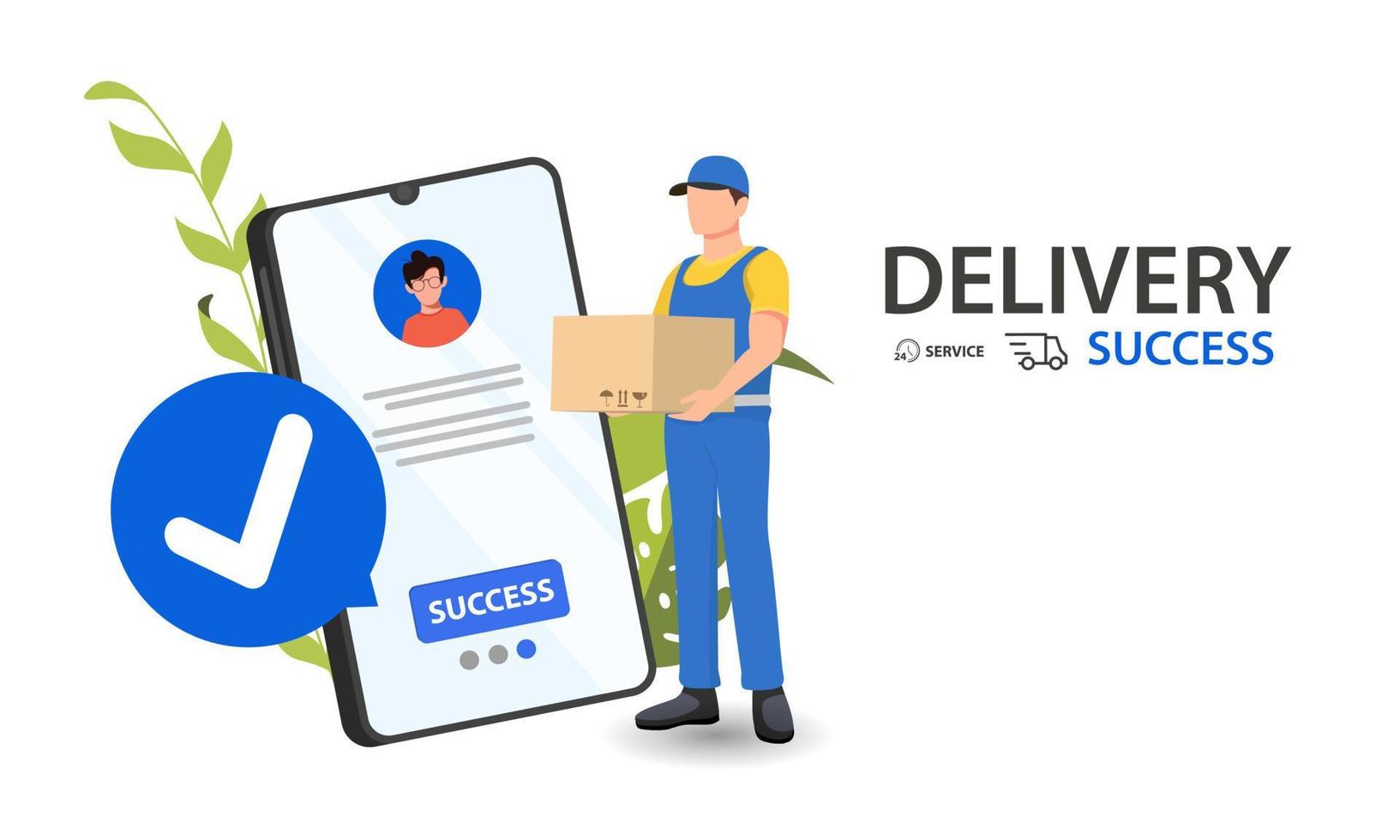 SUCCESS

DELIVERY

24 SERVICE

SUCCESS