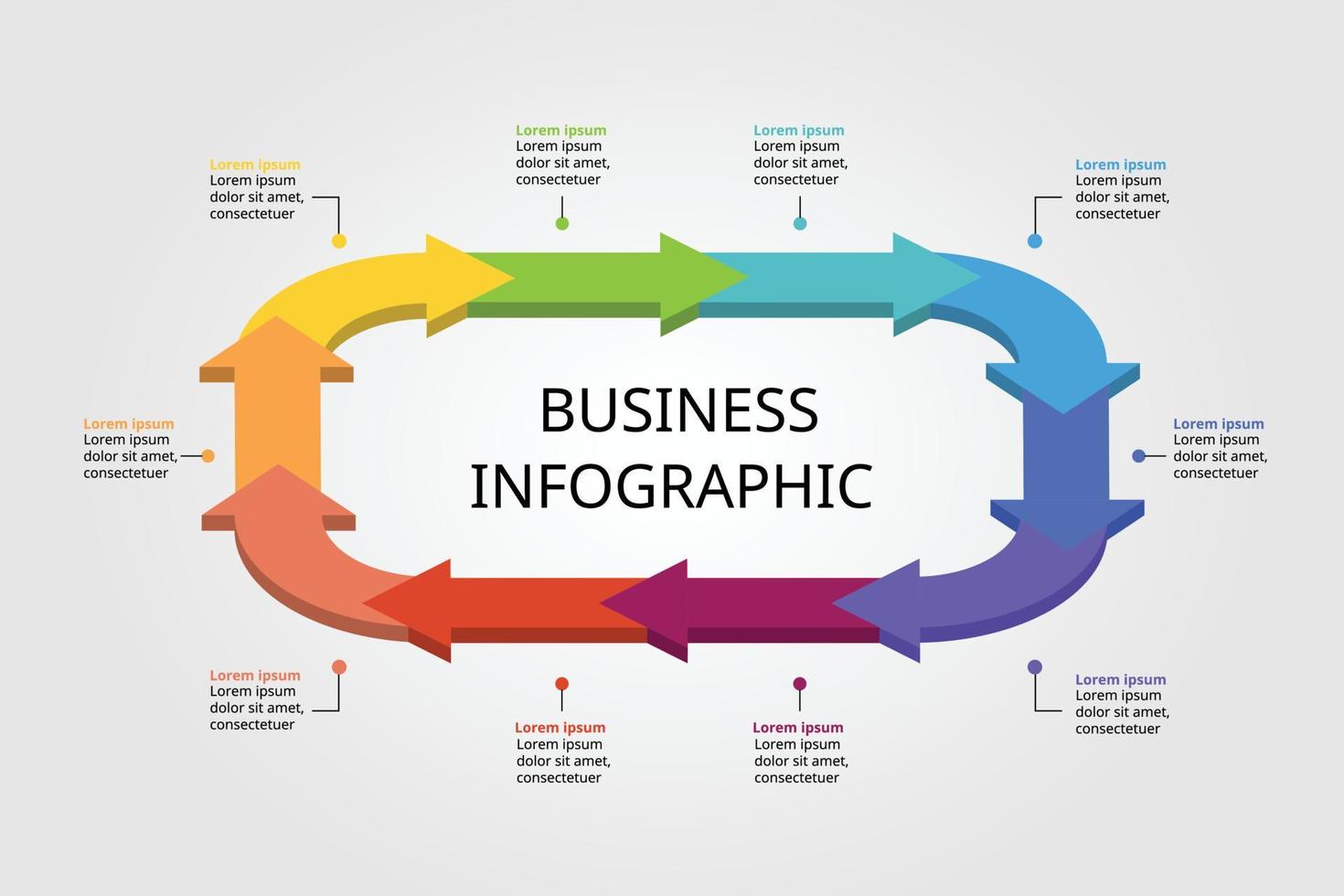 Lorem ipsum
Lorem ipsum dolor sit amet, consectetuer

Lorem ipsum
Lorem ipsum dolor sit amet, consectetuer

Lorem ipsum
Lorem ipsum dolor sit amet, consectetuer

Lorem ipsum
Lorem ipsum dolor sit amet, consectetuer

Lorem ipsum
Lorem ipsum dolor sit amet, consectetuer

BUSINESS INFOGRAPHIC

Lorem ipsum
Lorem ipsum dolor sit amet, consectetuer

Lorem ipsum
Lorem ipsum dolor sit amet, consectetuer

Lorem ipsum
Lorem ipsum dolor sit amet, consectetuer

Lorem ipsum
Lorem ipsum dolor sit amet, consectetuer

Lorem ipsum
Lorem ipsum dolor sit amet, consectetuer