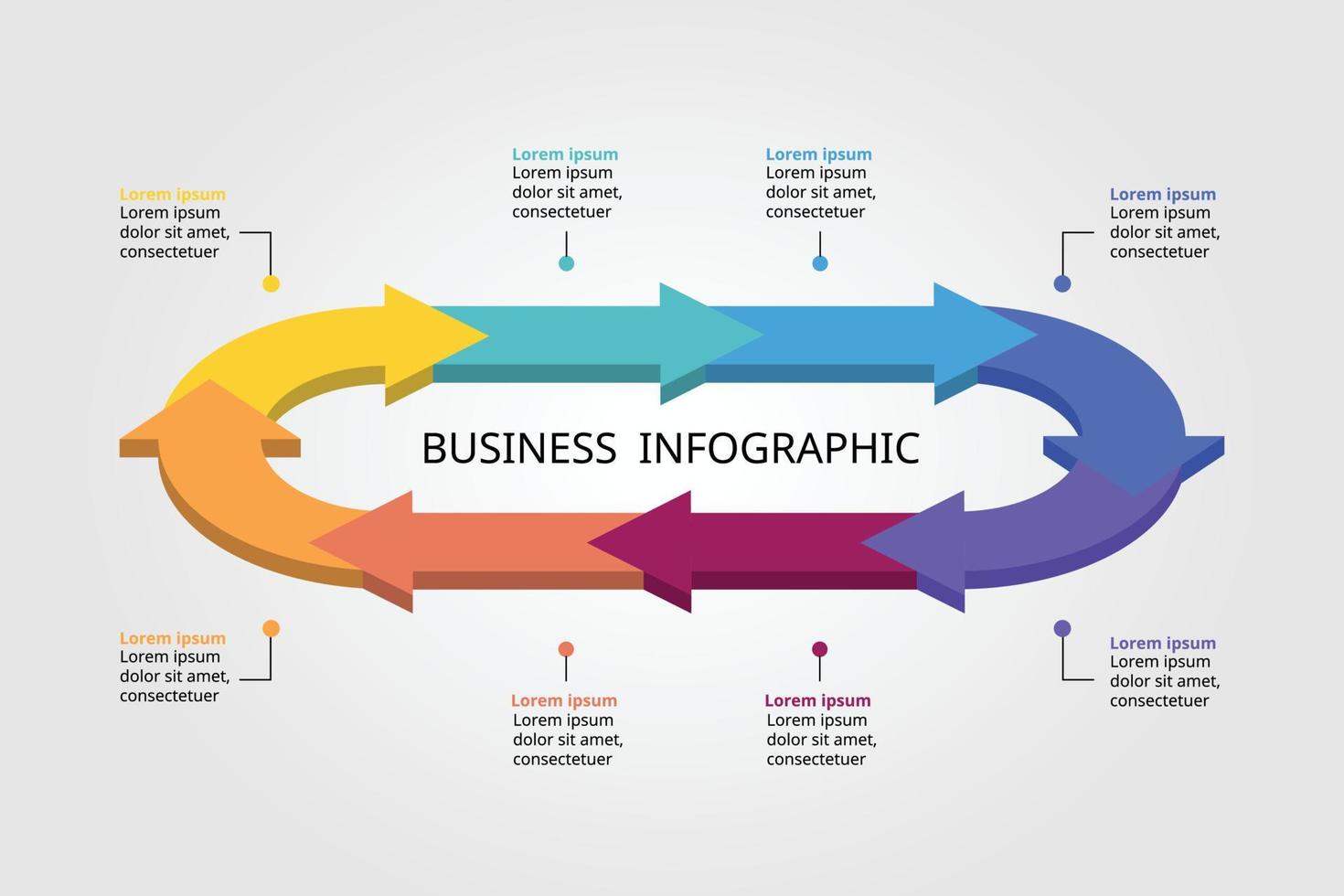 Lorem ipsum
Lorem ipsum dolor sit amet, consectetuer

Lorem ipsum
Lorem ipsum dolor sit amet, consectetuer

Lorem ipsum
Lorem ipsum dolor sit amet, consectetuer

Lorem ipsum
Lorem ipsum dolor sit amet, consectetuer

BUSINESS INFOGRAPHIC

Lorem ipsum
Lorem ipsum dolor sit amet, consectetuer

Lorem ipsum
Lorem ipsum dolor sit amet, consectetuer

Lorem ipsum
Lorem ipsum dolor sit amet, consectetuer

Lorem ipsum
Lorem ipsum dolor sit amet, consectetuer