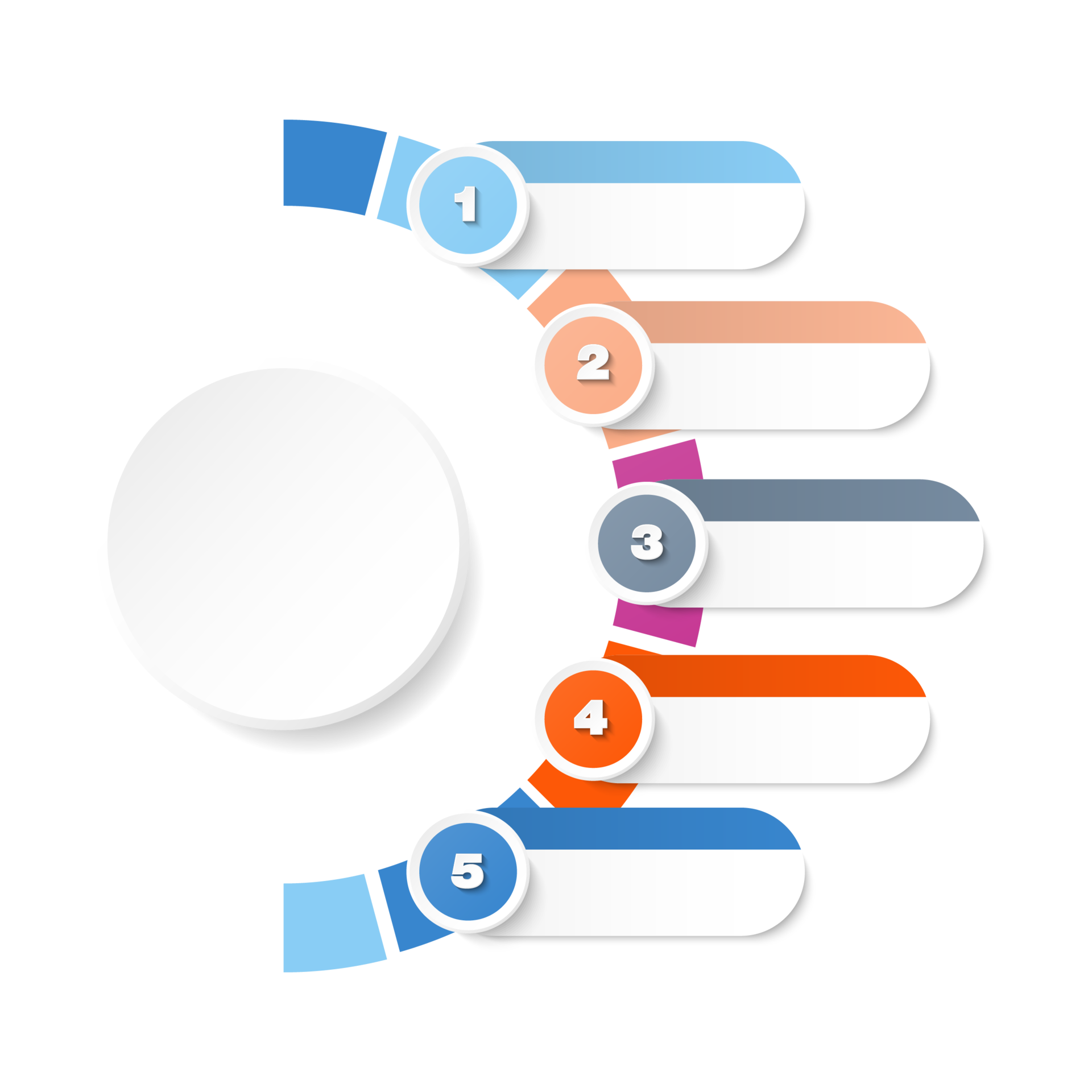 1

2

3

4

5