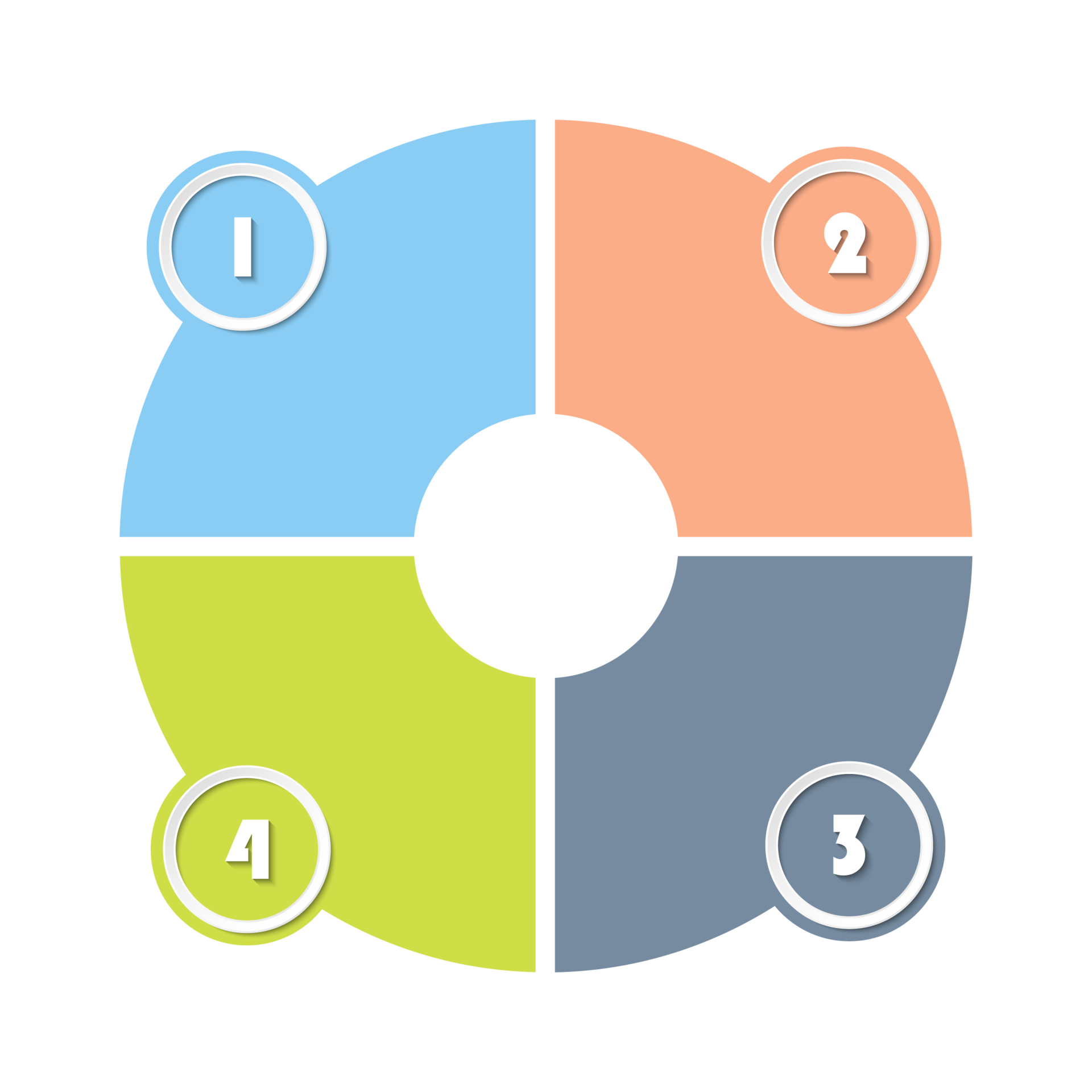 1
2
4
3