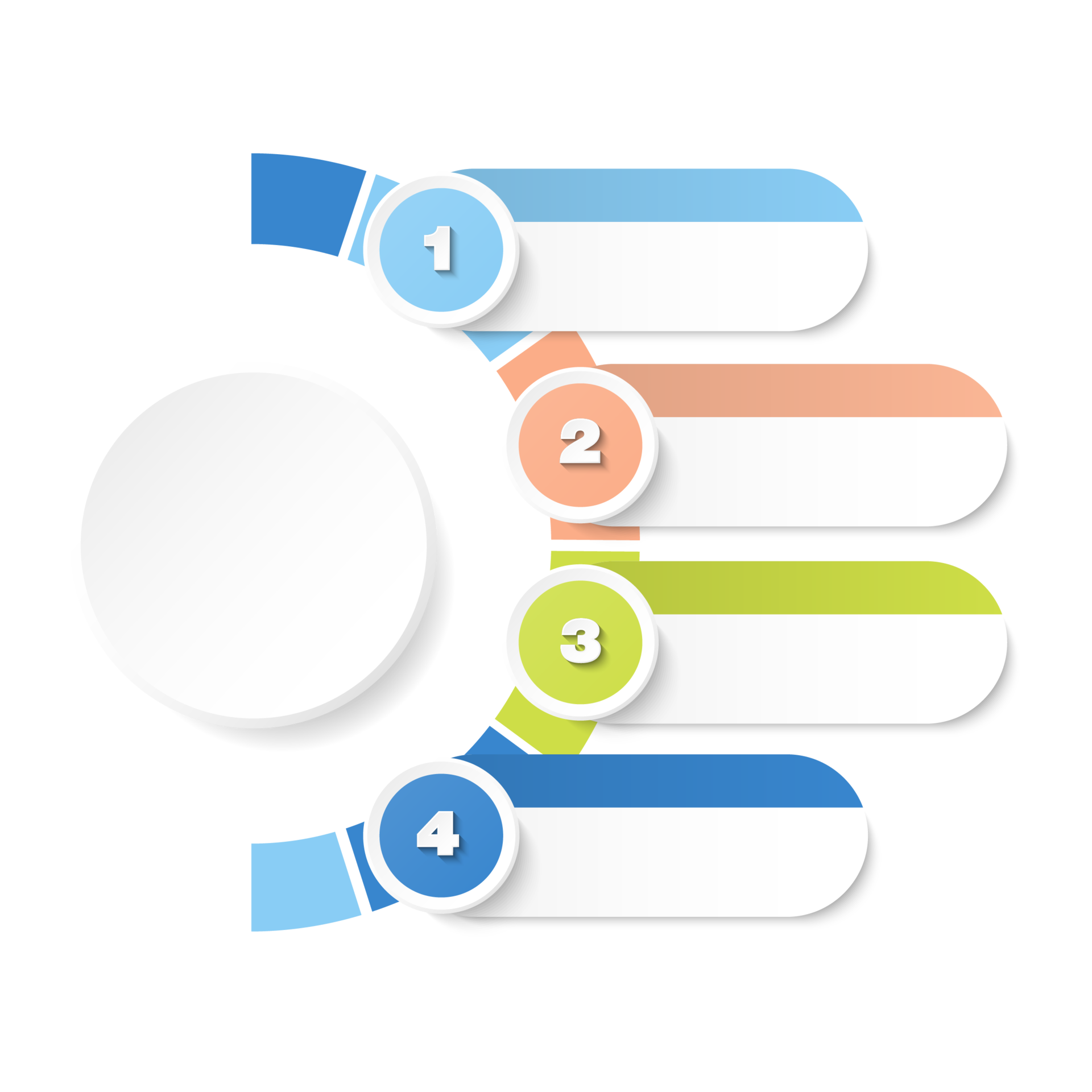 1

2

3

4