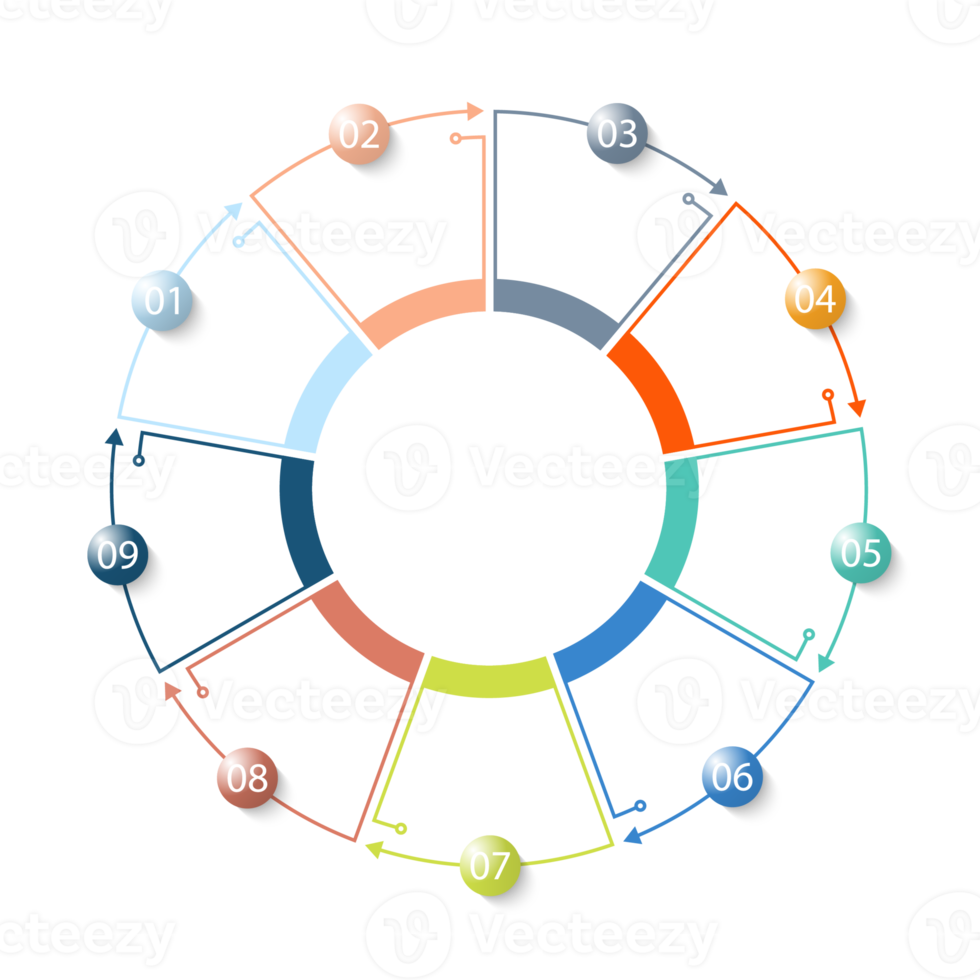 01
02
03
04
05
06
07
08
09

Vecteezy