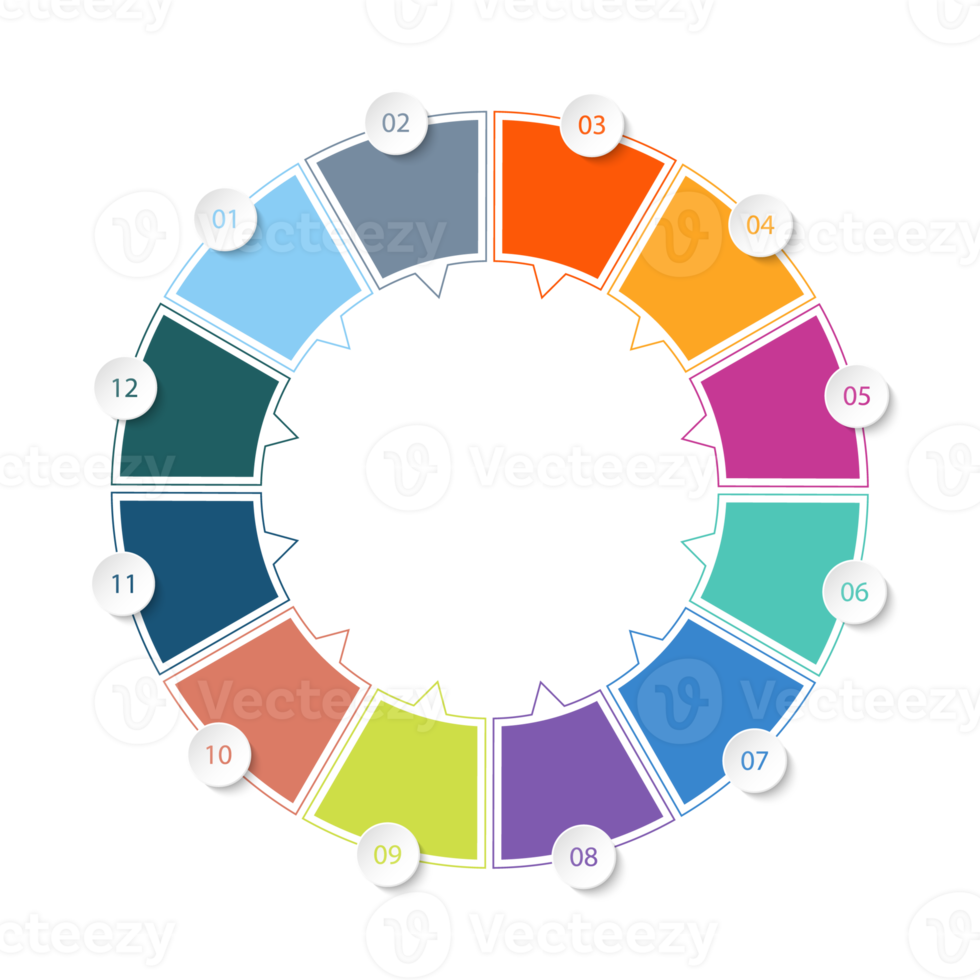 01
02
03
04
05
06
07
08
09
10
11
12

Vecteezy