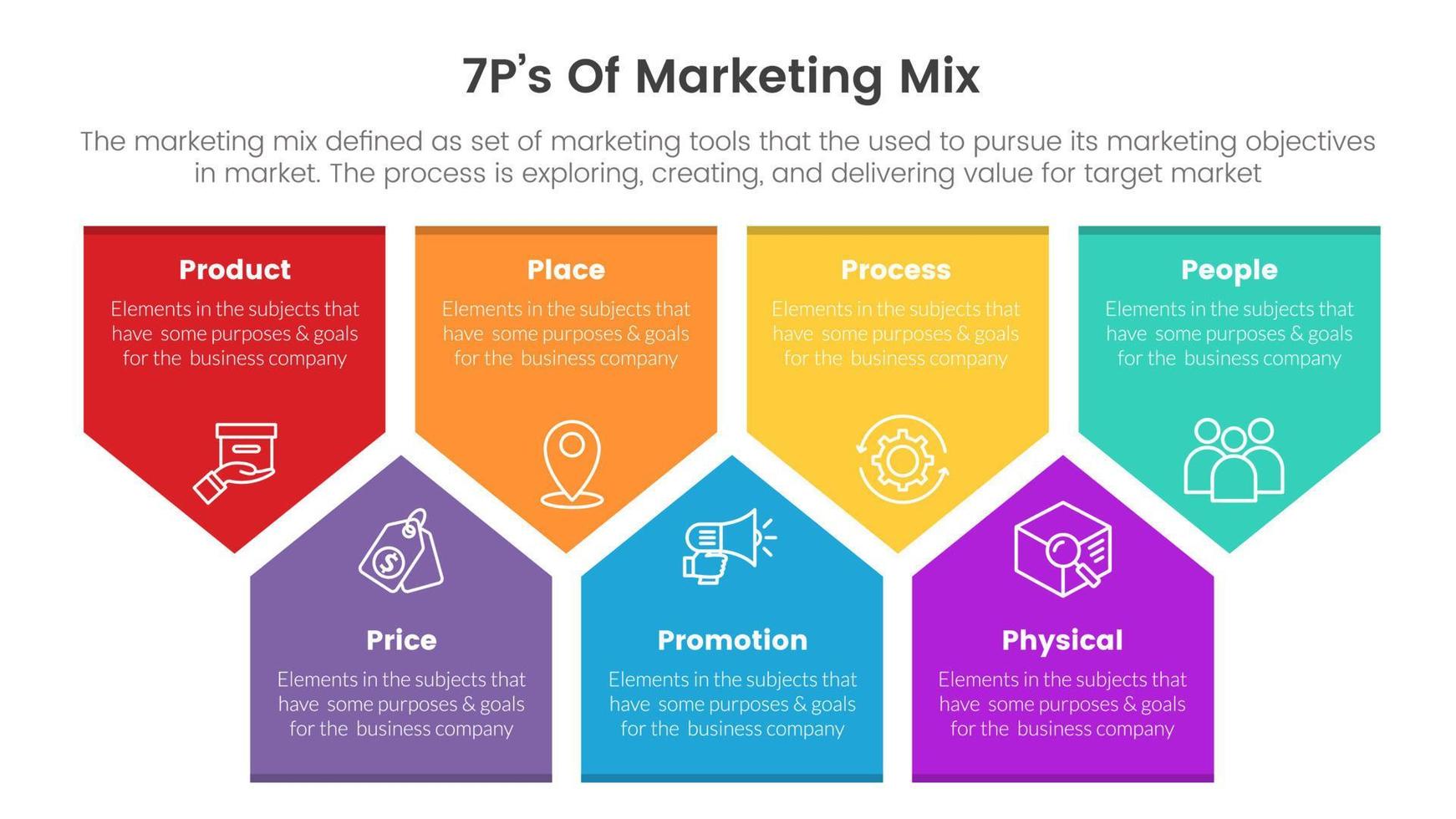 7P's Of Marketing Mix

The marketing mix defined as set of marketing tools that the used to pursue its marketing objectives in market. The process is exploring, creating, and delivering value for target market

Product

Elements in the subjects that have some purposes & goals for the business company

Place

Elements in the subjects that have some purposes & goals for the business company

Process

Elements in the subjects that have some purposes & goals for the business company

People

Elements in the subjects that have some purposes & goals for the business company

Price

Elements in the subjects that have some purposes & goals for the business company

Promotion

Elements in the subjects that have some purposes & goals for the business company

Physical

Elements in the subjects that have some purposes & goals for the business company