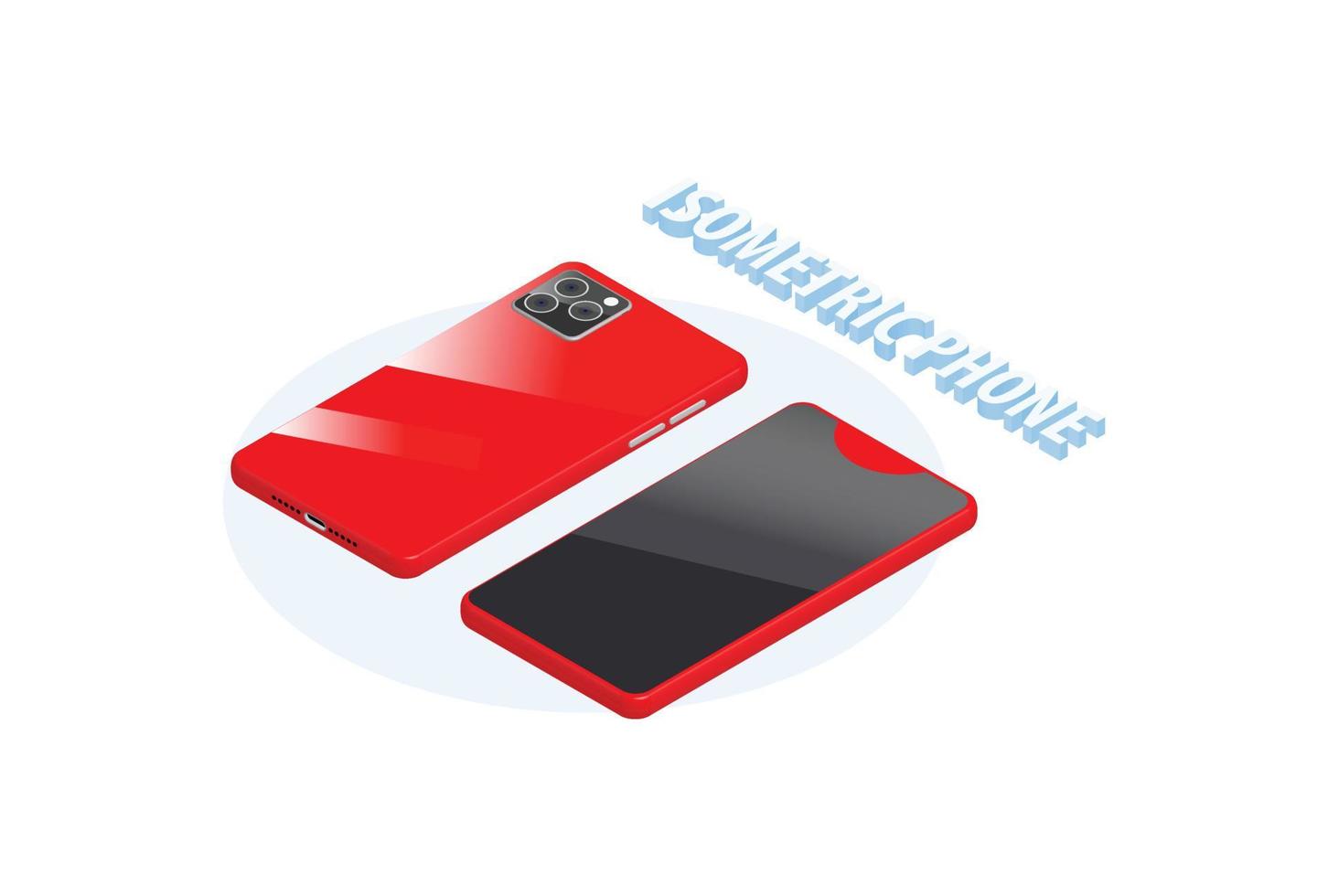 ISOMETRIC PHONE