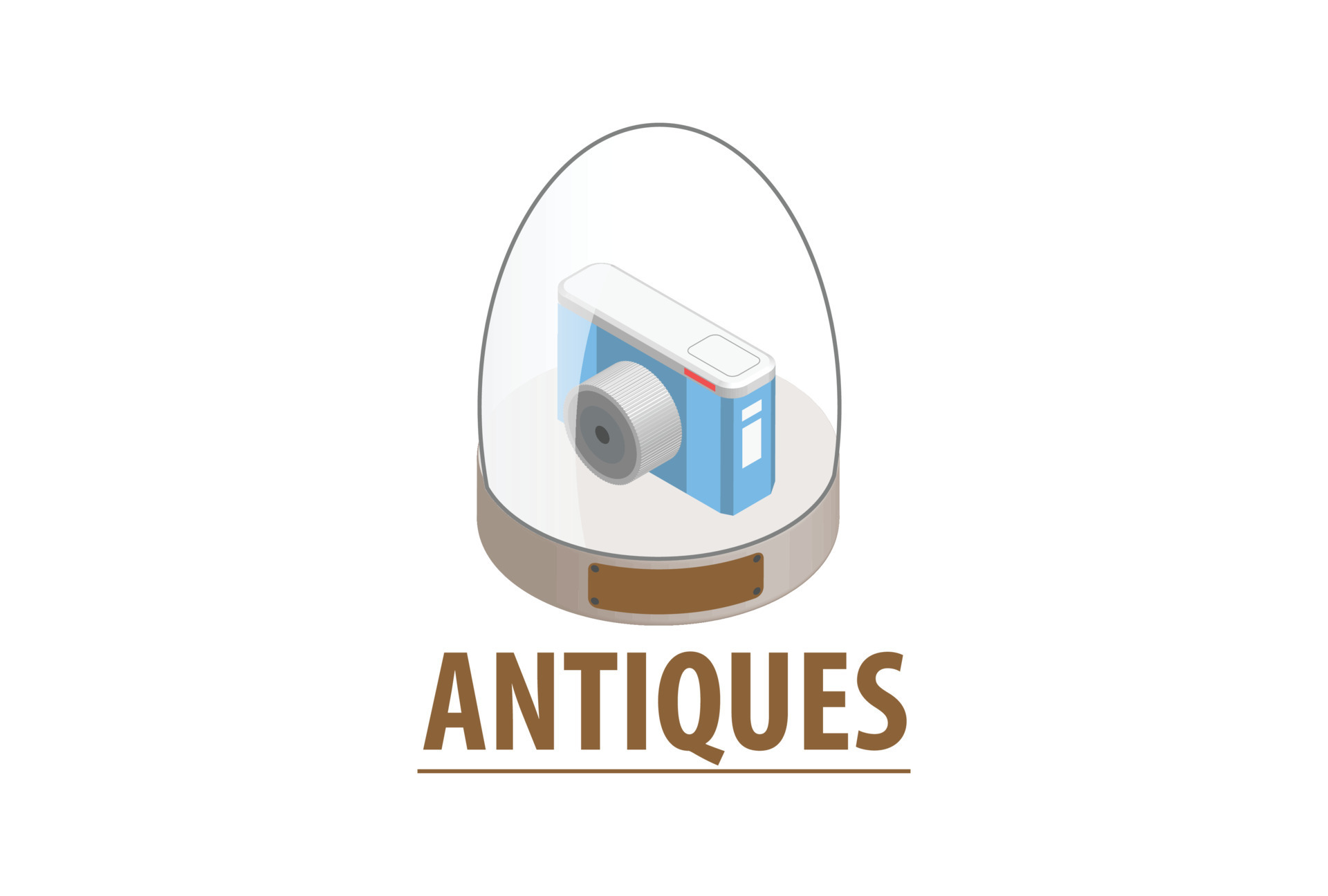 ANTIQUES